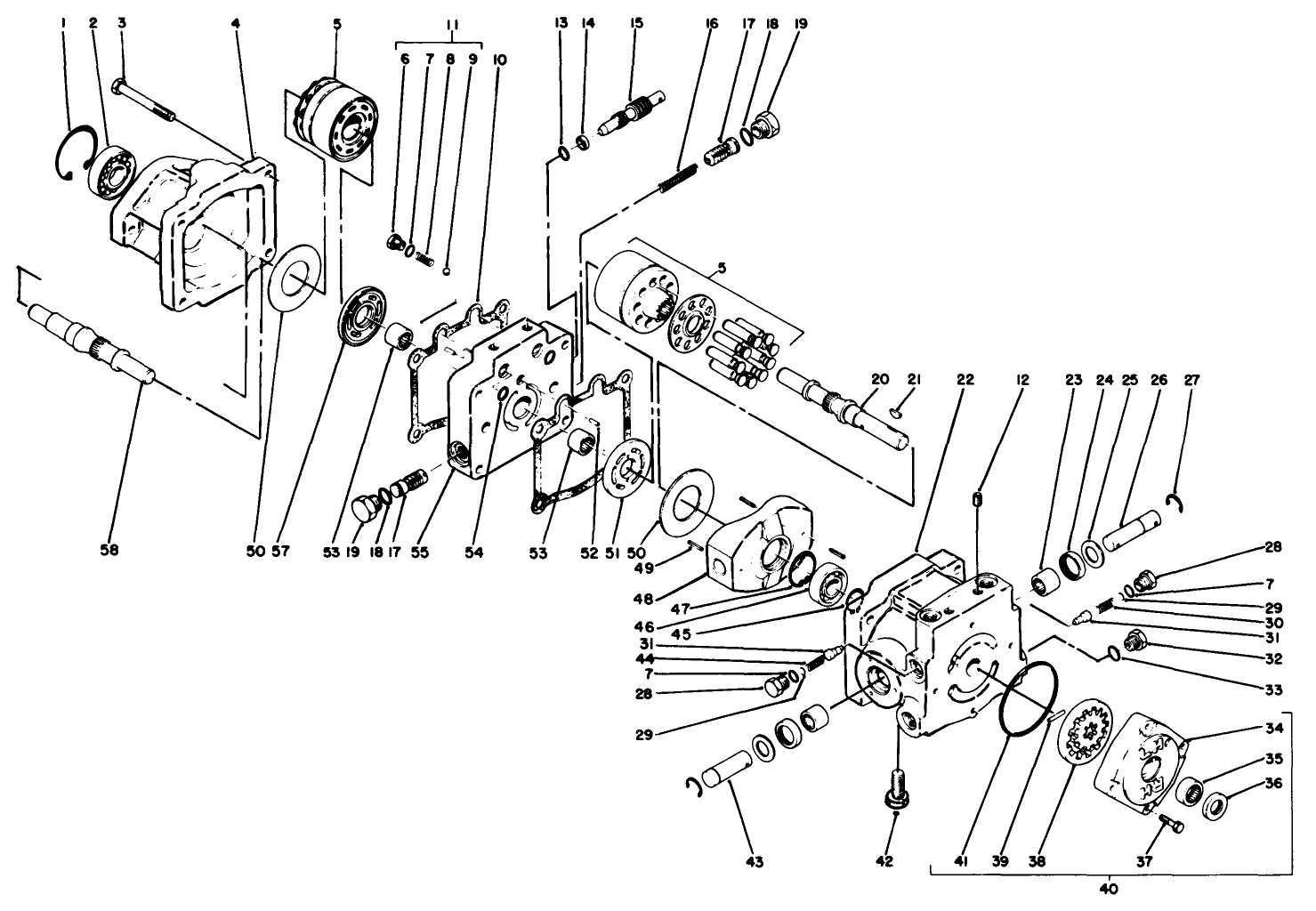 1 2 3 4 5 11 6 7 8 9 10 13 14 15 16 17 18 19

5

20 21 22 12 23 24 25 26 27

58 50 57 53 19 18 17 55 54 53 52 51 50 49

48 47 46 45 31 44 7 28 29

28 7 29 30 31 32 33

34 35 36

43 42 41 39 38 37

40