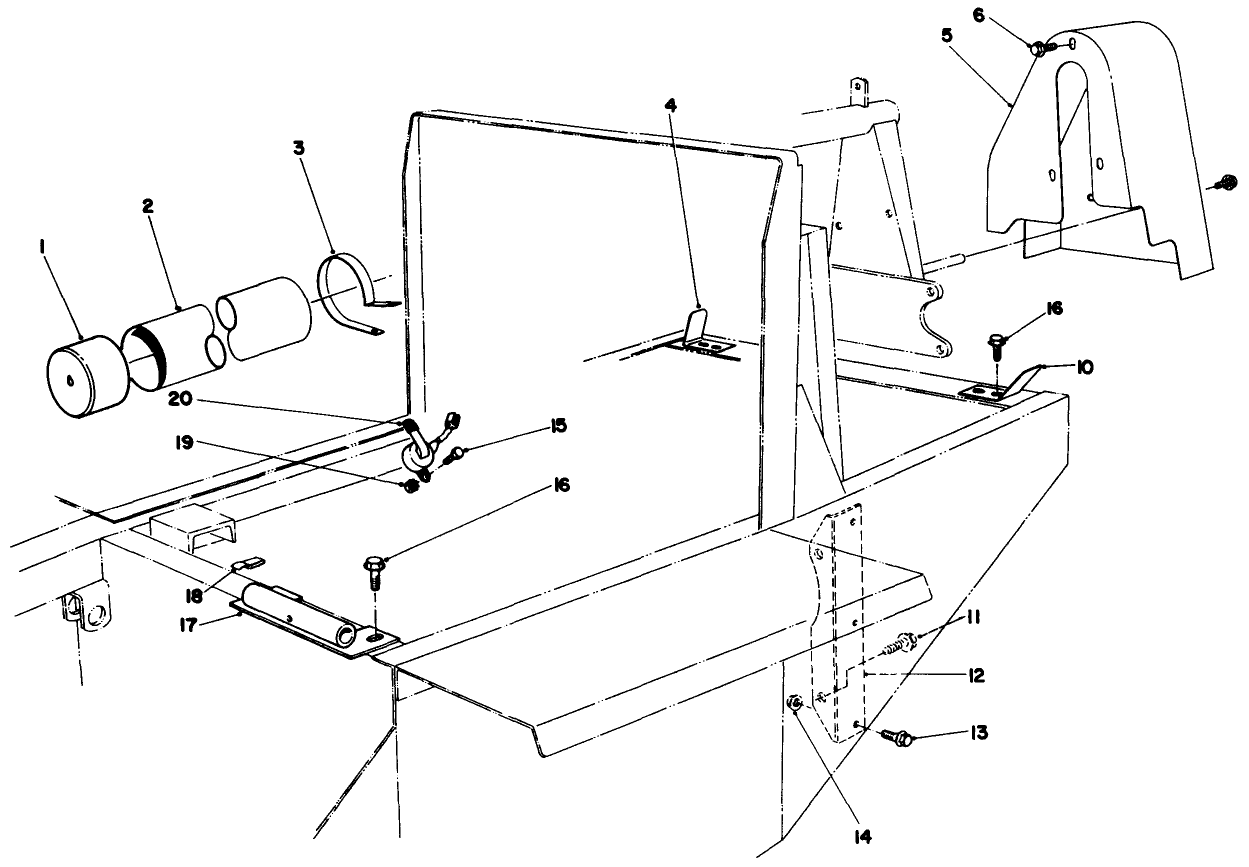 6
5
4
3
2
1
16
10
20
15
19
16
18
17
11
12
13
14