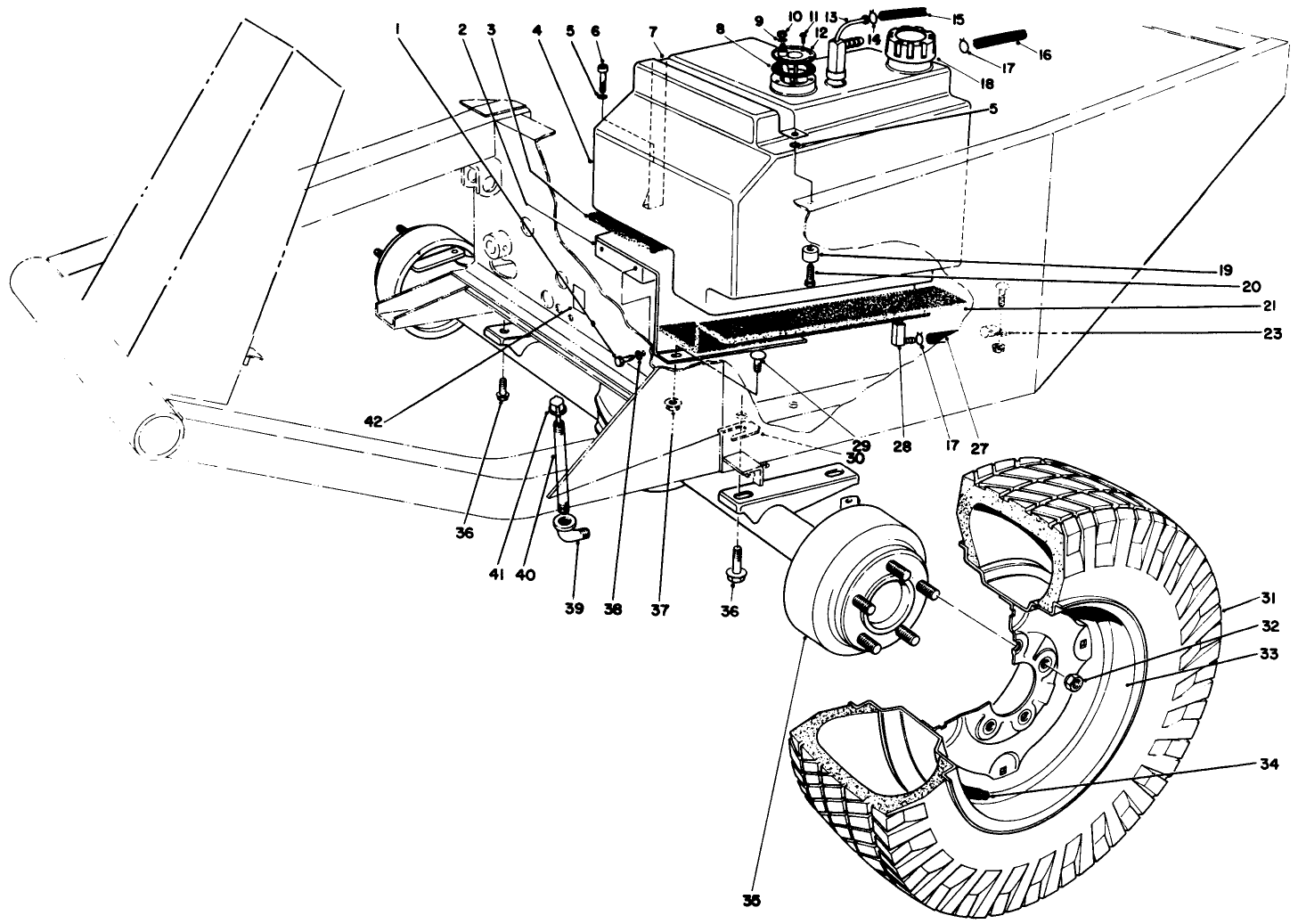 1
2
3
4
5
6
7
8
9
10
11
12
13
14
15
16
17
18
5
19
20
21
23
42
29
30
28
17
27
36
41
40
39
38
37
36
31
32
33
34
35