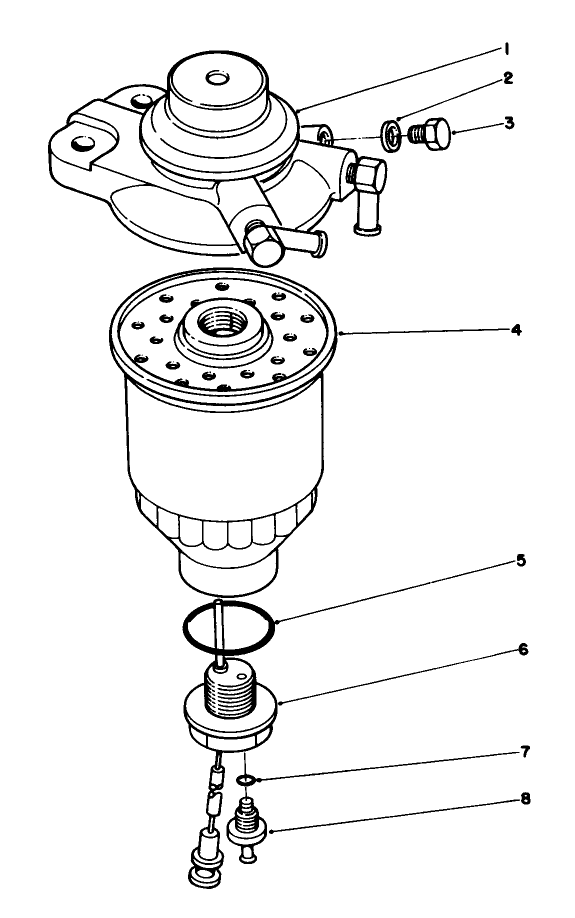 1
2
3
4
5
6
7
8