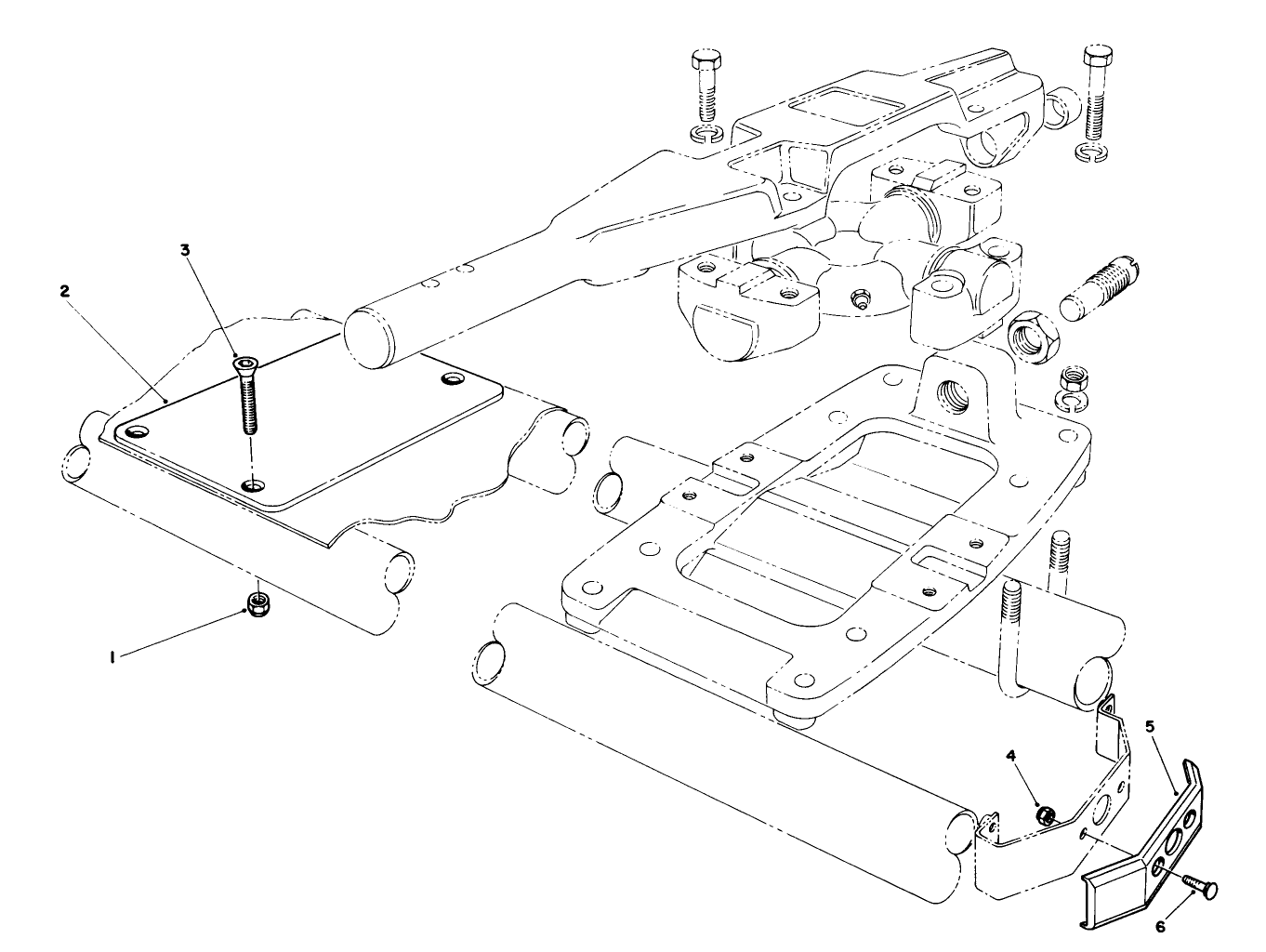 3
2
1
4
5
6