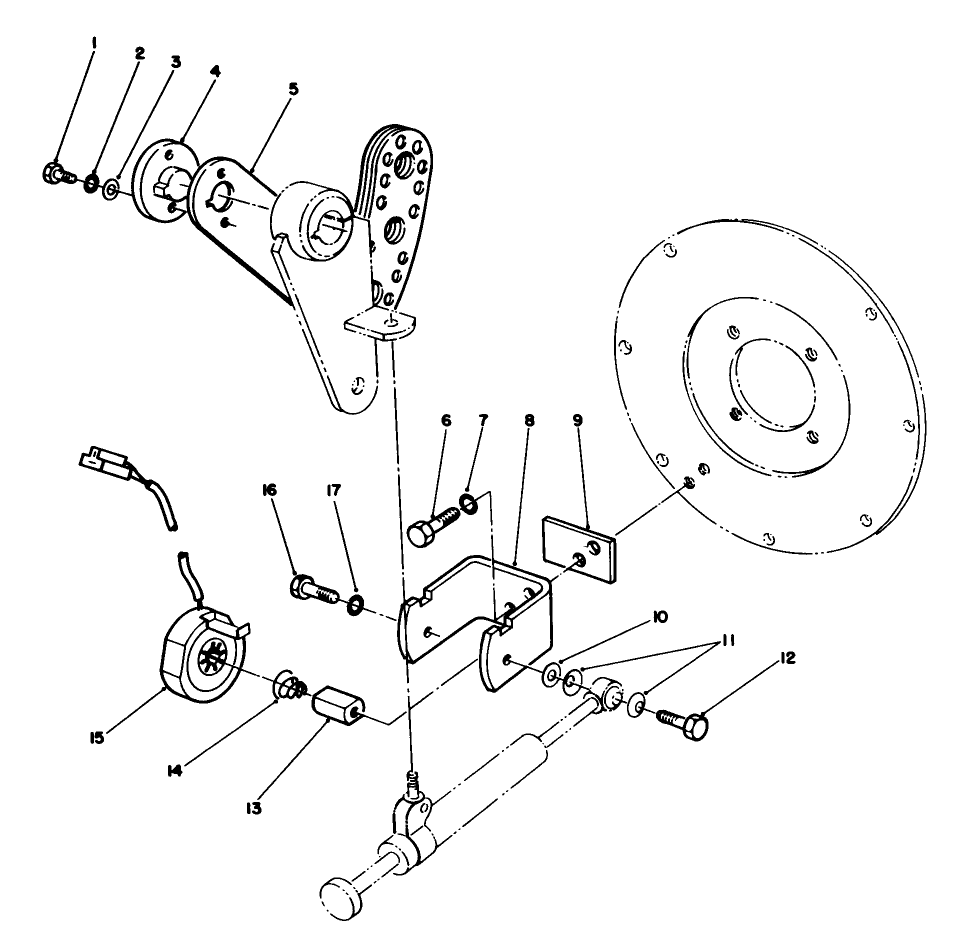 1
2
3
4
5
6
7
8
9
16
17
10
11
12
15
14
13