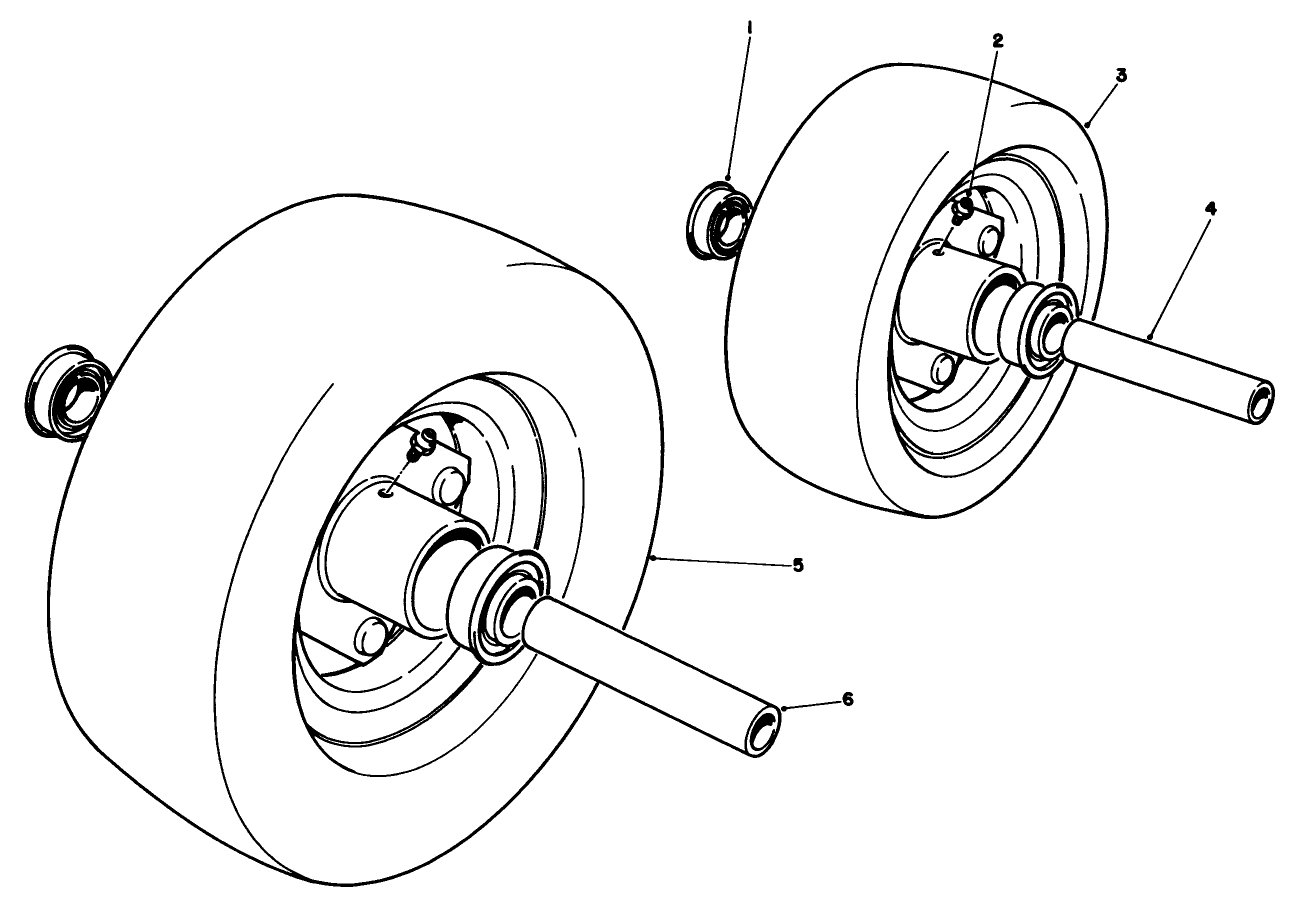 1
2
3
4
5
6