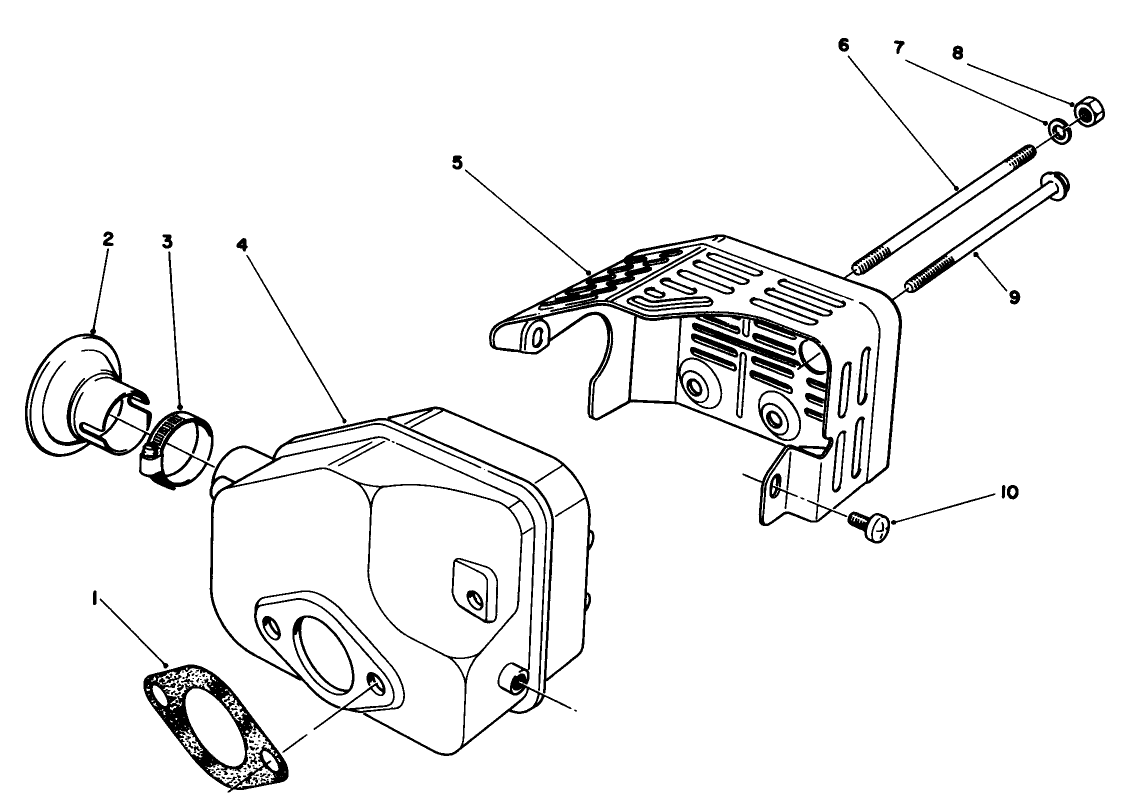 6
7
8
5
2
3
4
9
10
1