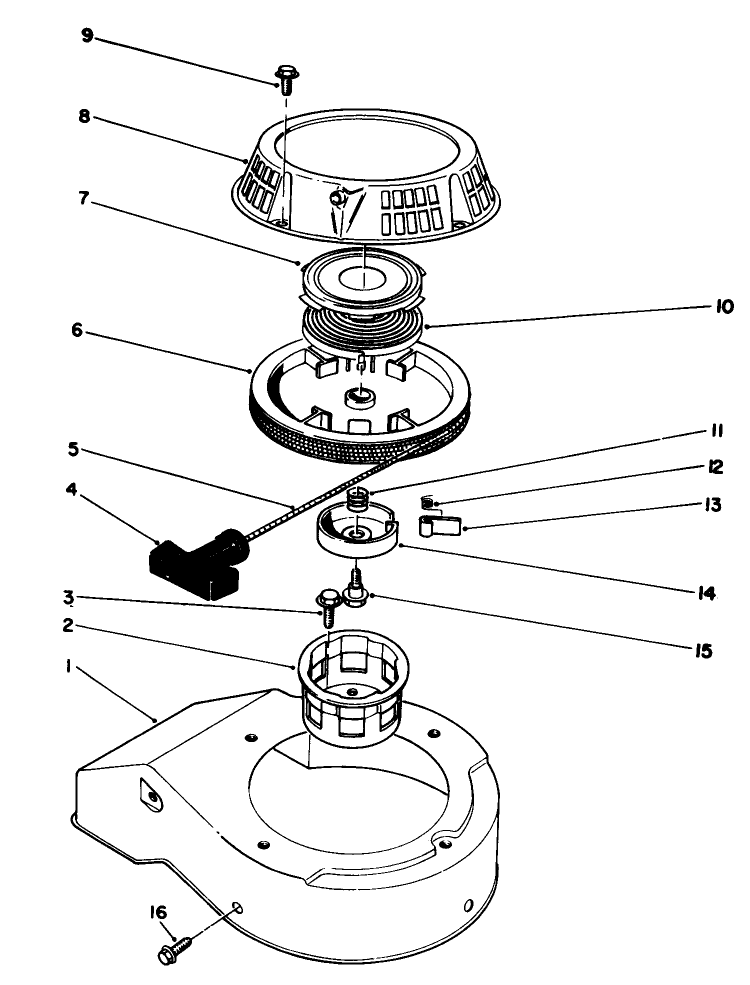 9
8
7
10
6
11
5
12
4
13
14
3
15
2
1
16