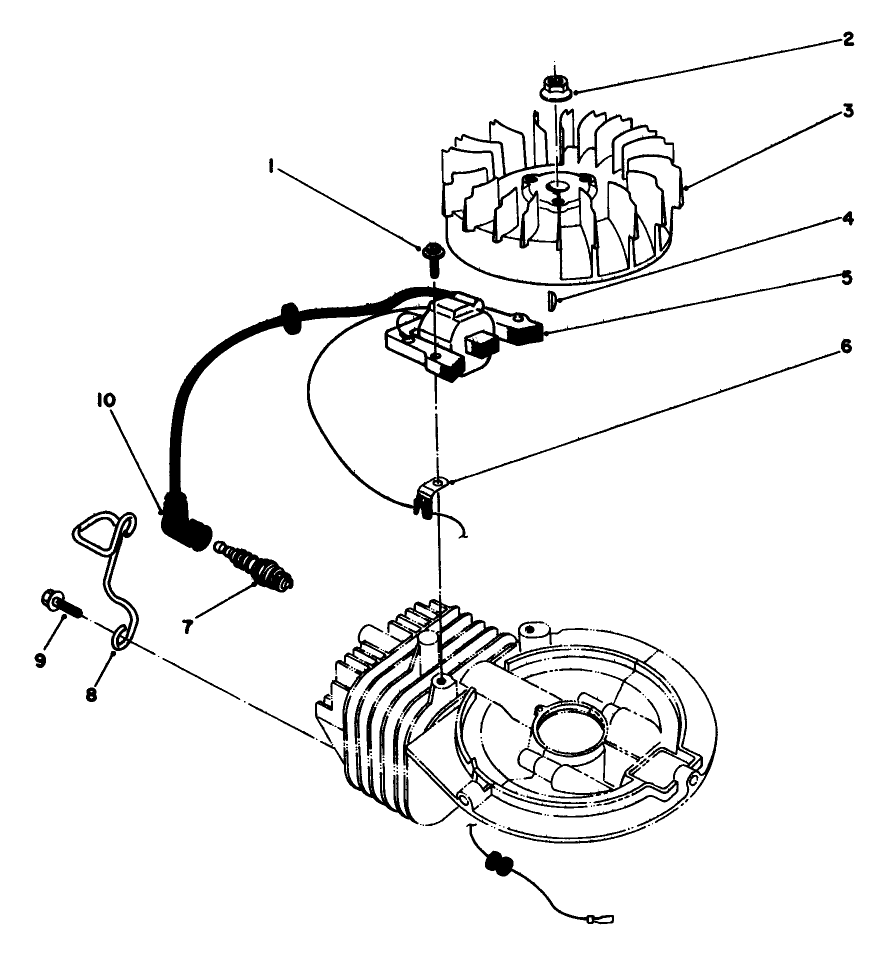 2
3
1
4
5
6
10
7
9
8