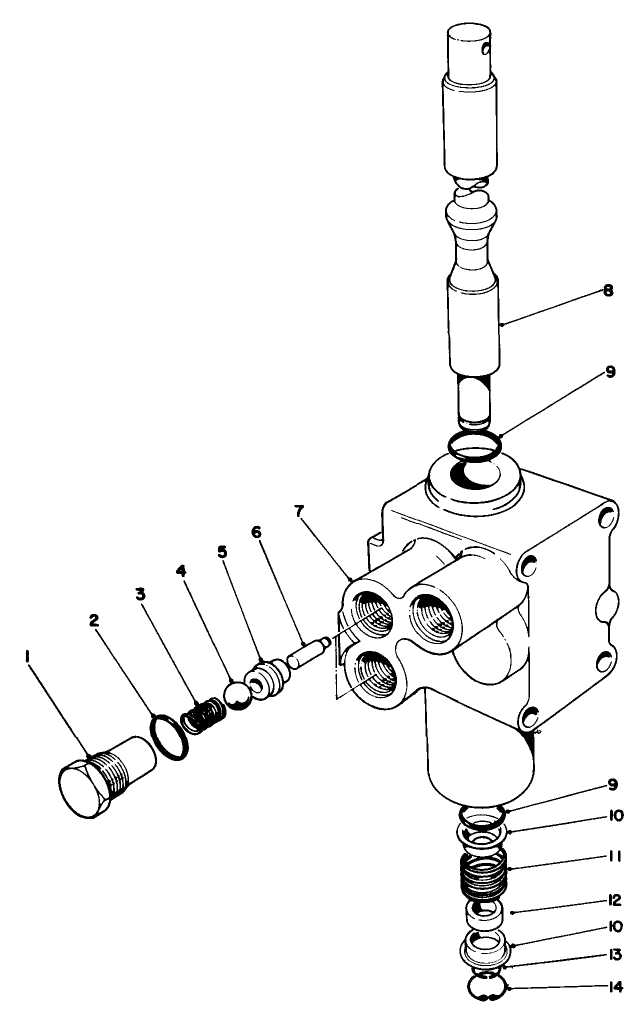 8
9
7
6
5
4
3
2
1
9
10
11
12
10
13
14