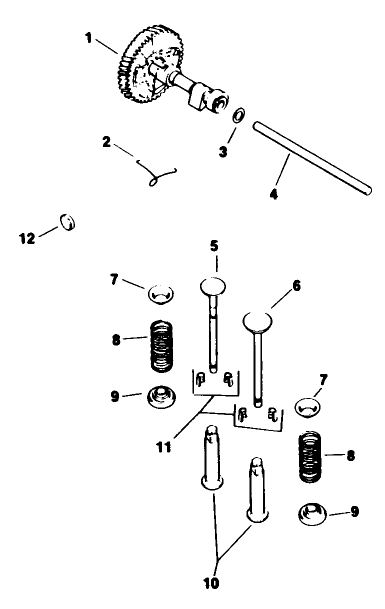 1
2
3
4
12
5
7
6
8
9
7
11
8
9
10