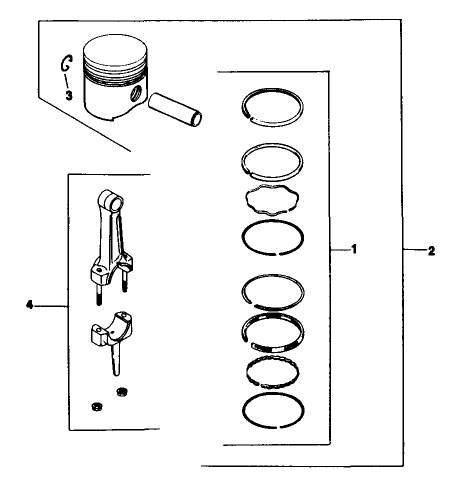 3
1
2
4