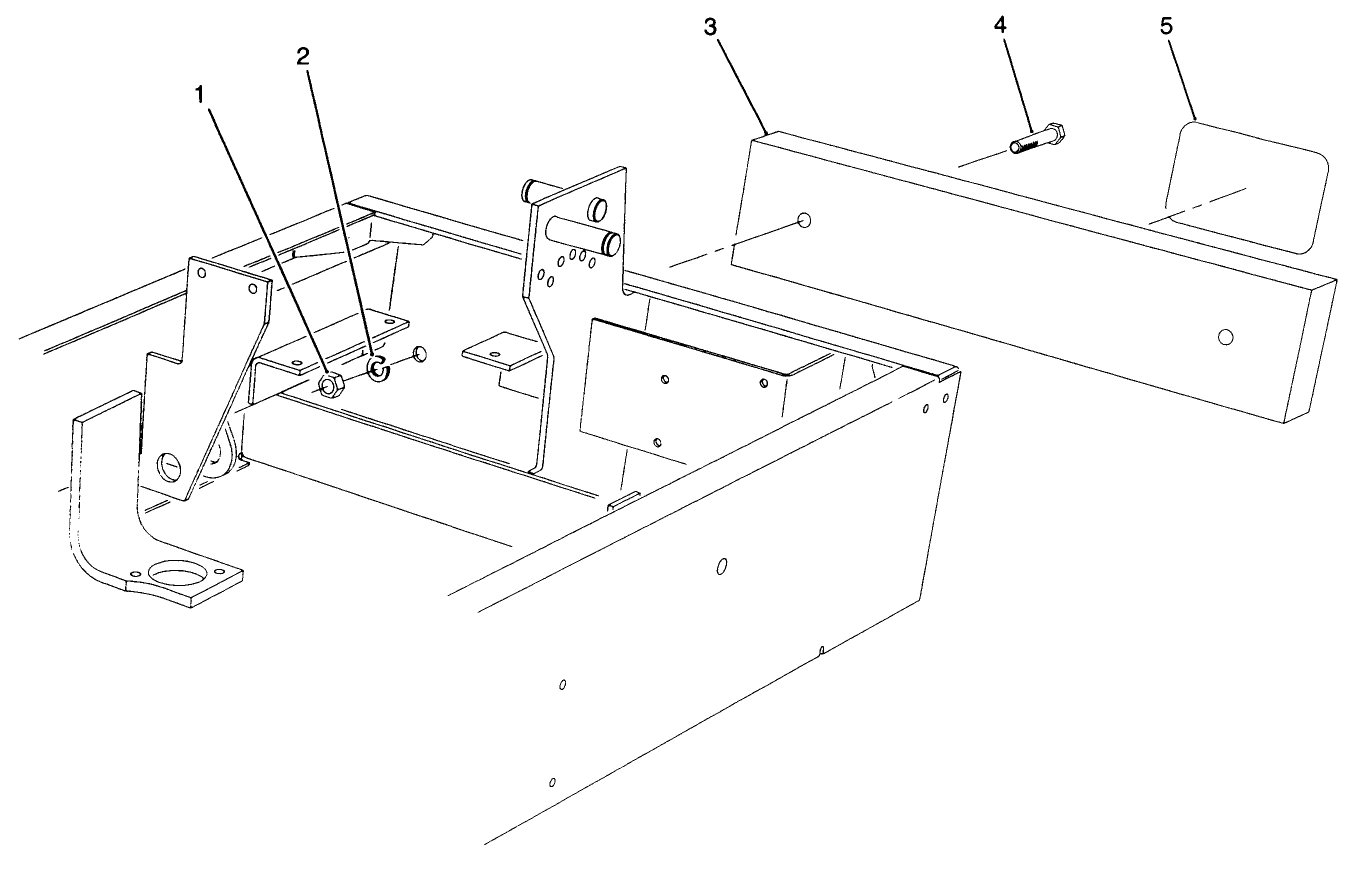 1
2
3
4
5