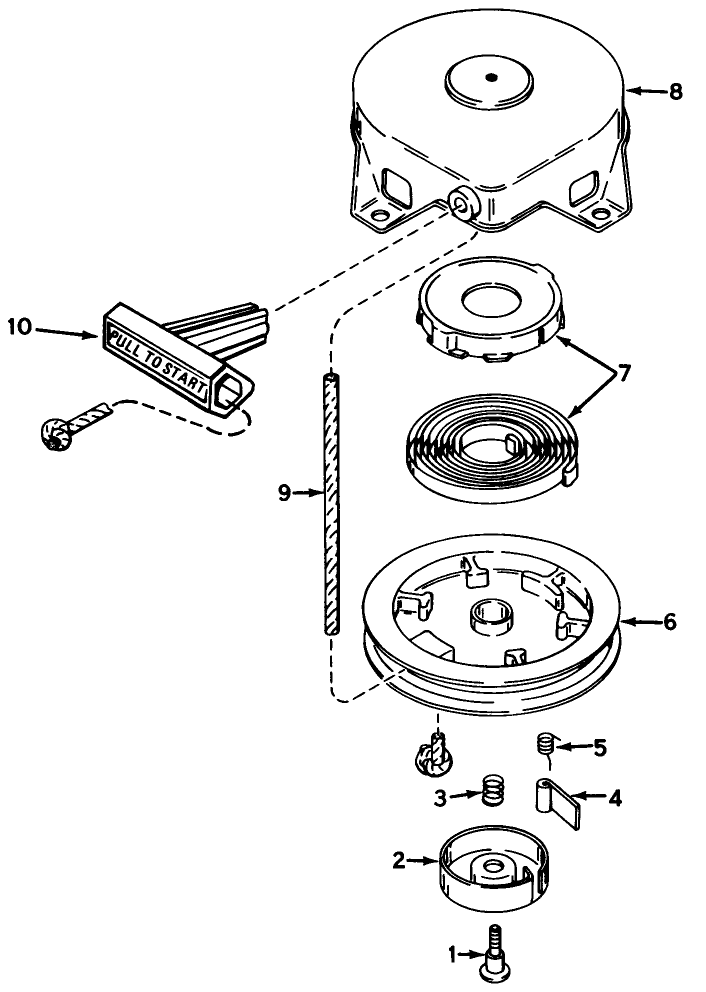 8

10

PULL TO START

7

9

6

5

3

4

2

1