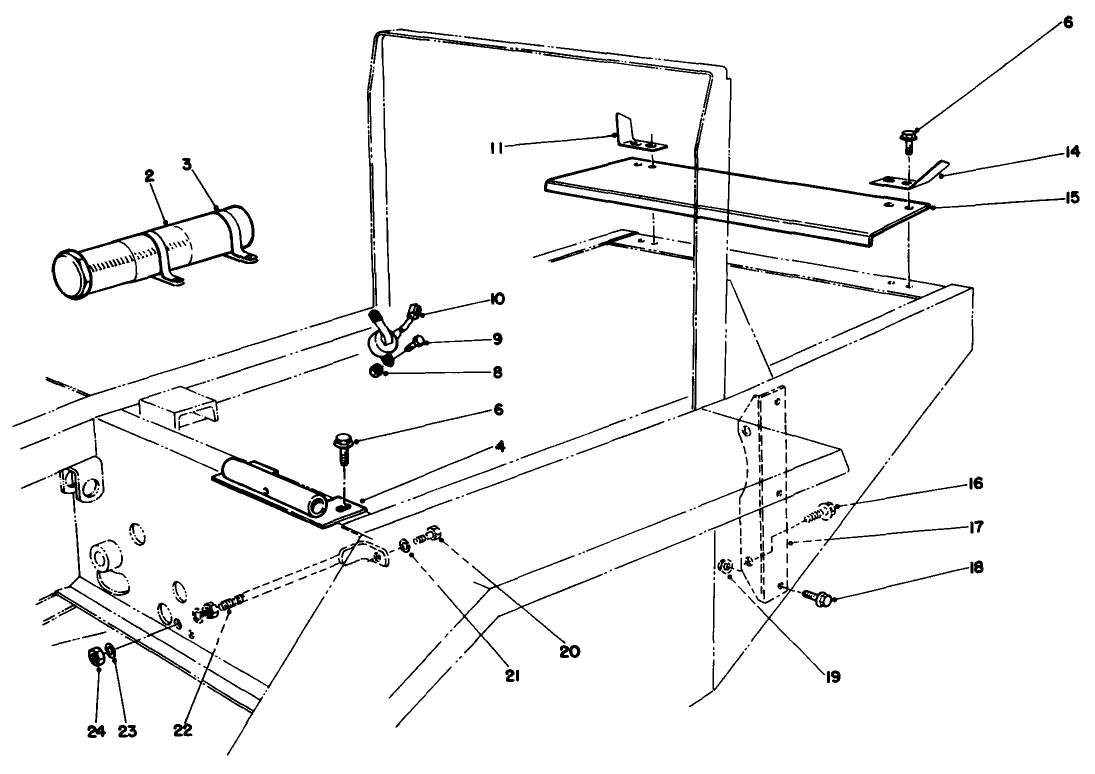 6
11
14
15
2
3
10
9
8
6
4
16
17
18
19
20
21
22
23
24