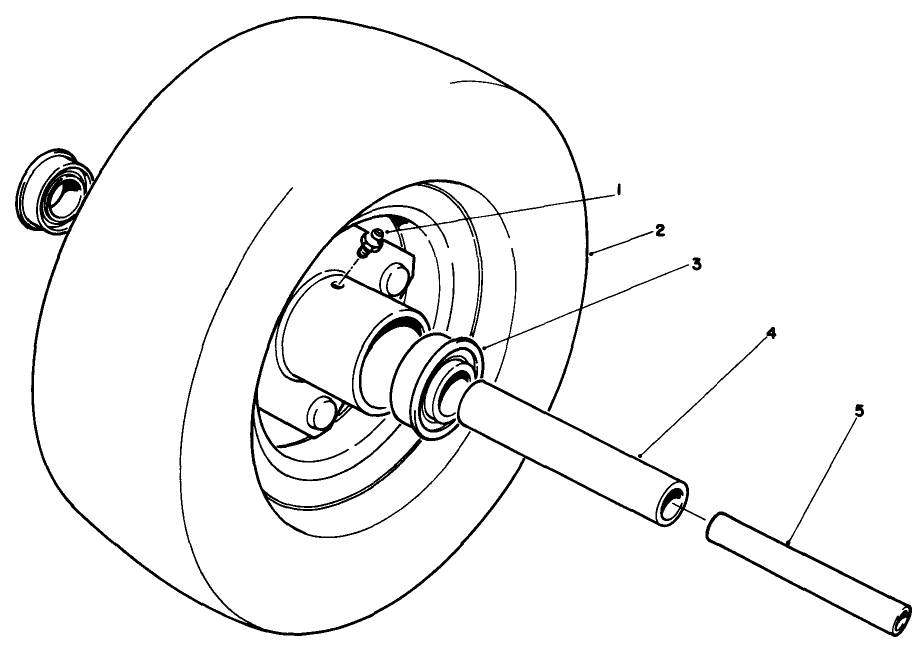 1
2
3
4
5