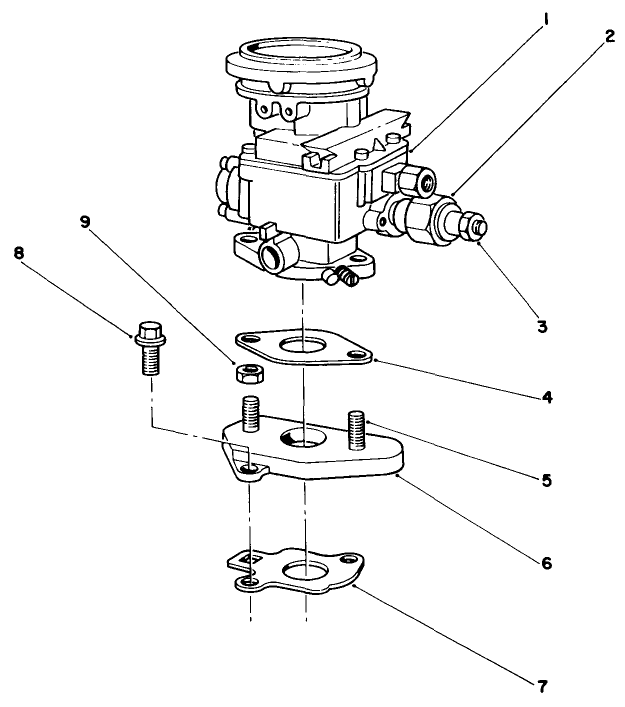 1
2
9
8
3
4
5
6
7