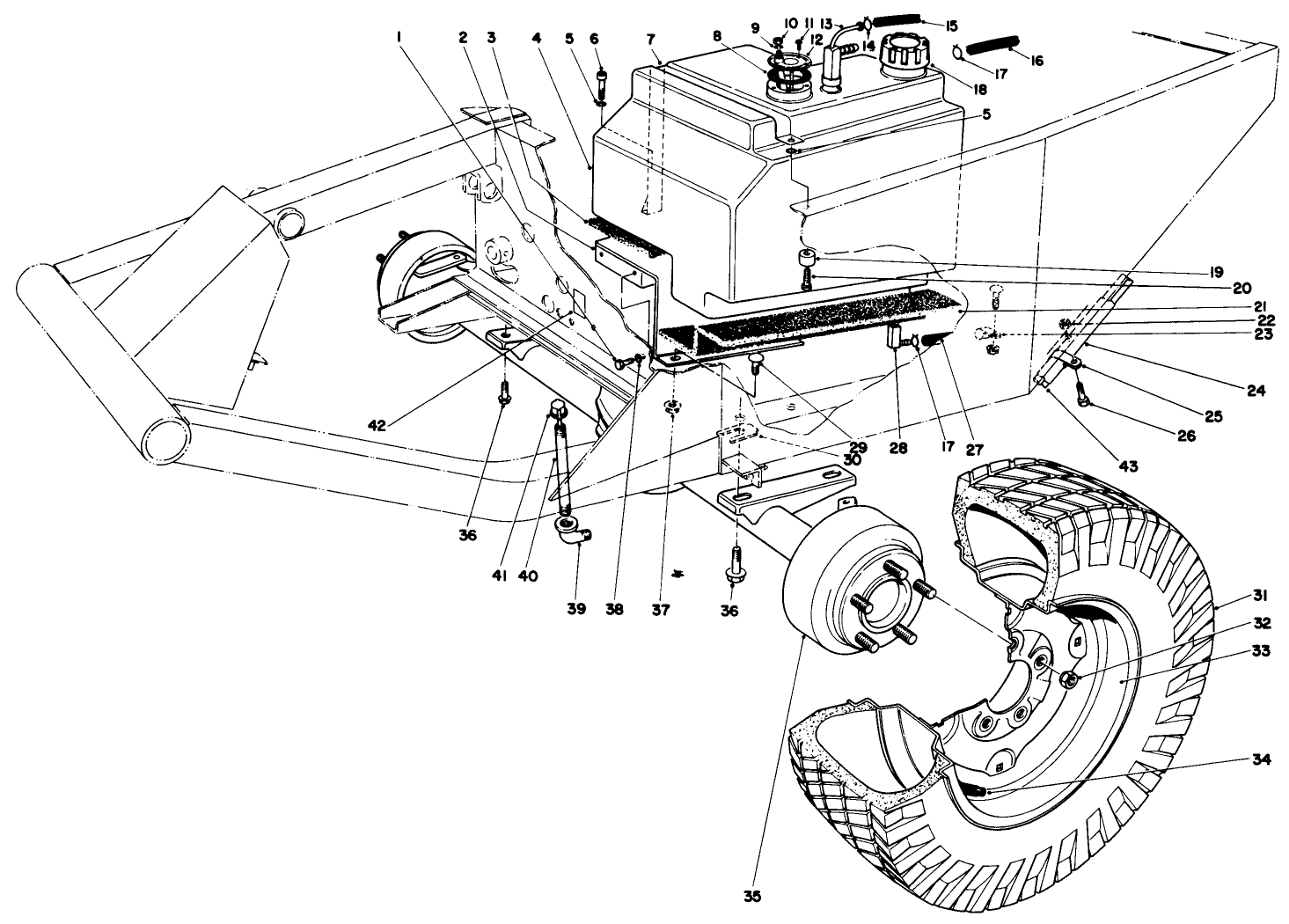 1 2 3 4 5 6 7 8 9 10 11 12 13 14 15 16 17 18 5 19 20 21 22 23 24 25 26 43 27 17 28 29 30 42 36 41 40 39 38 37 36 31 32 33 34 35