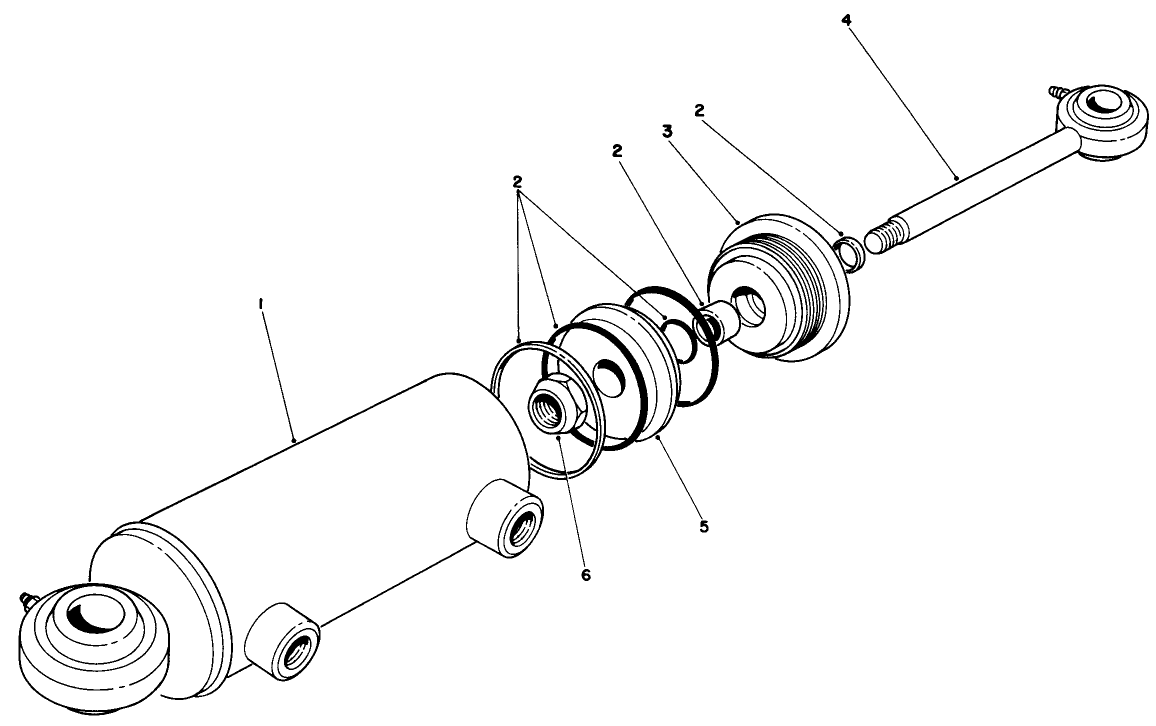 4
2
3
2
2
1
5
6