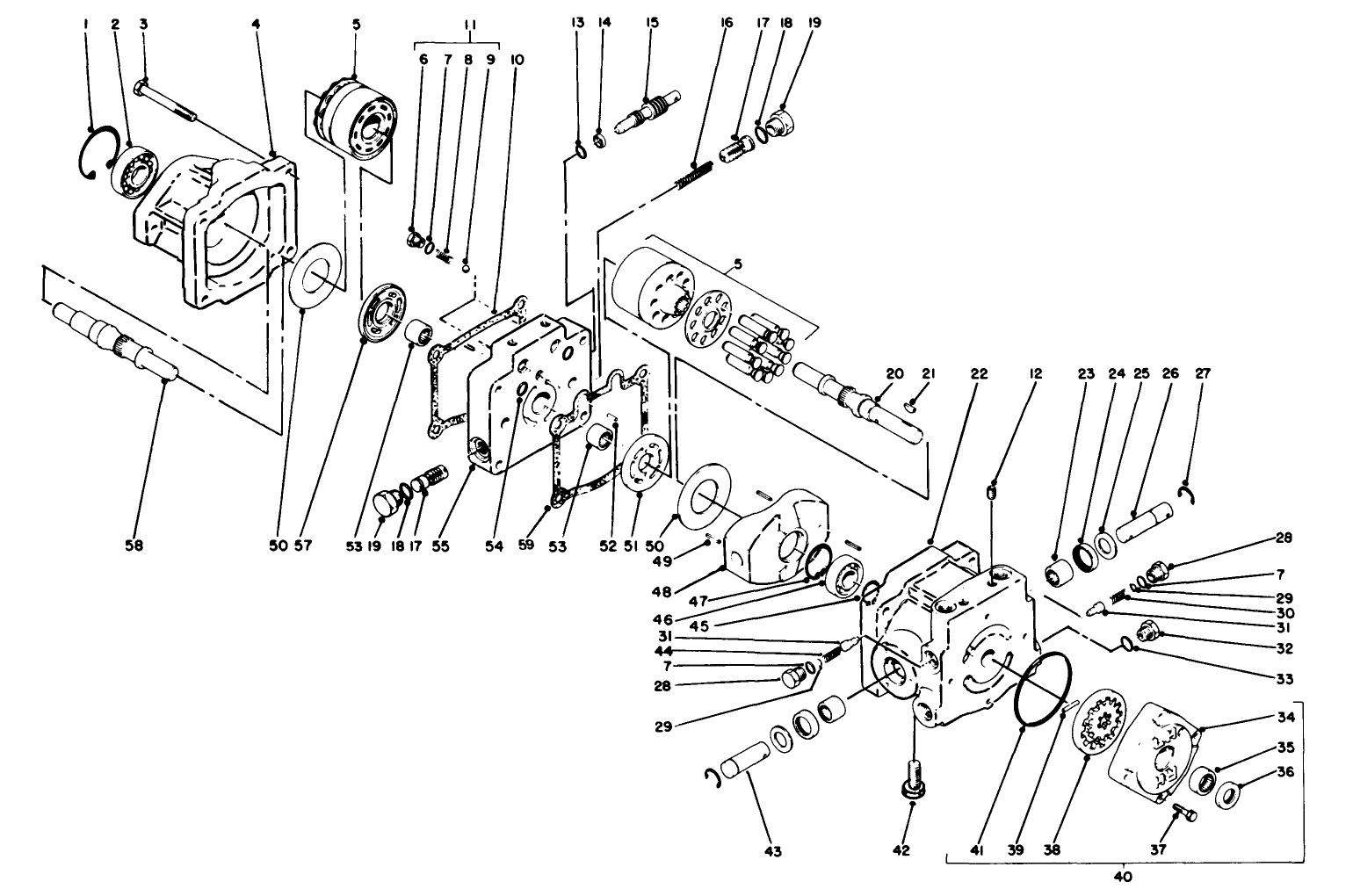 1 2 3 4 5 11 6 7 8 9 10 13 14 15 16 17 18 19

5

20 21 22 12 23 24 25 26 27

58 50 57 53 19 18 17 55 54 59 53 52 51 50 49 48 47 46 45

28 7 29 30 31 32 33

31 44 7 28 29

34 35 36

43 42 41 39 38 37

40