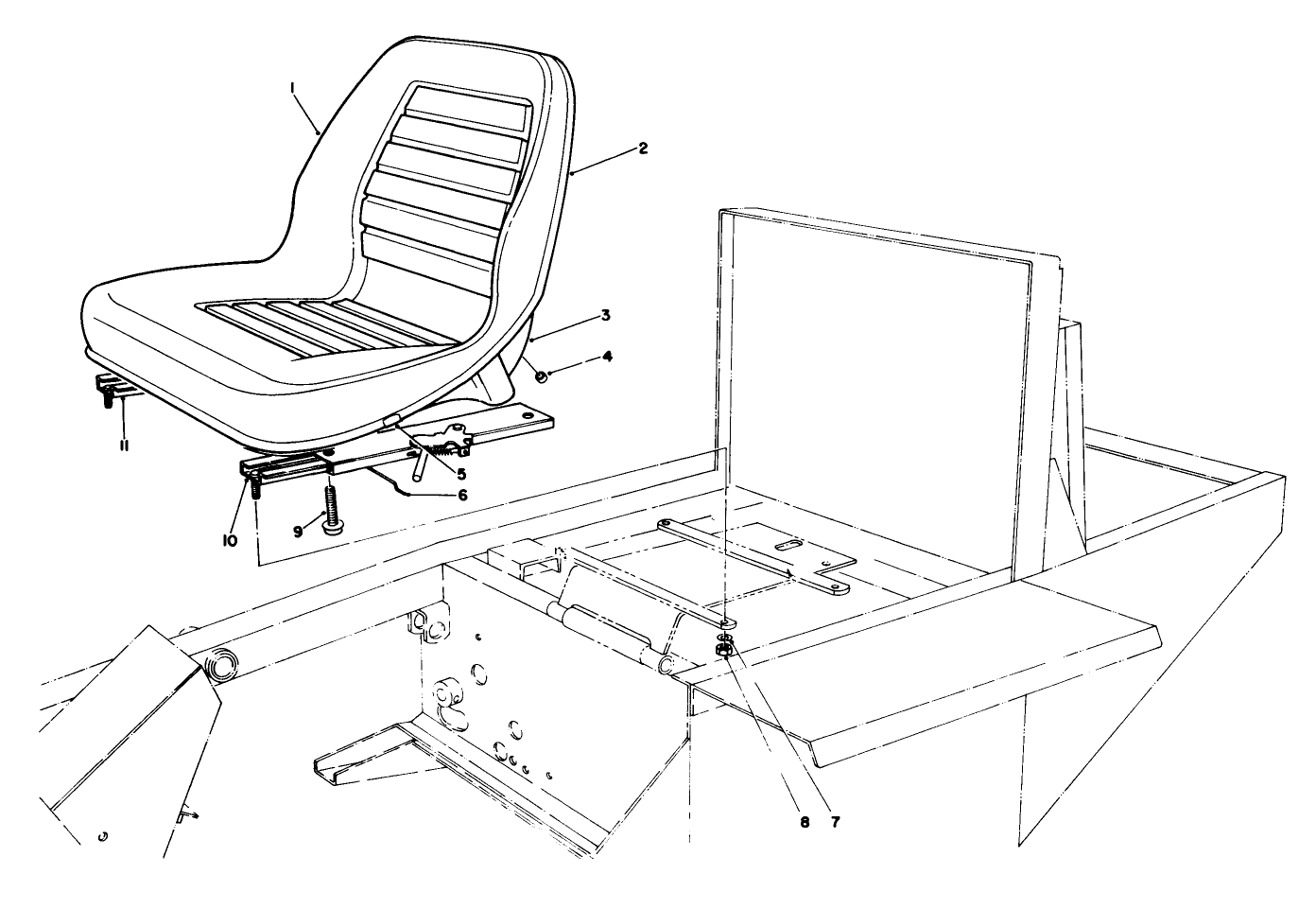 1
2
3
4
11
5
6
10
9
8
7