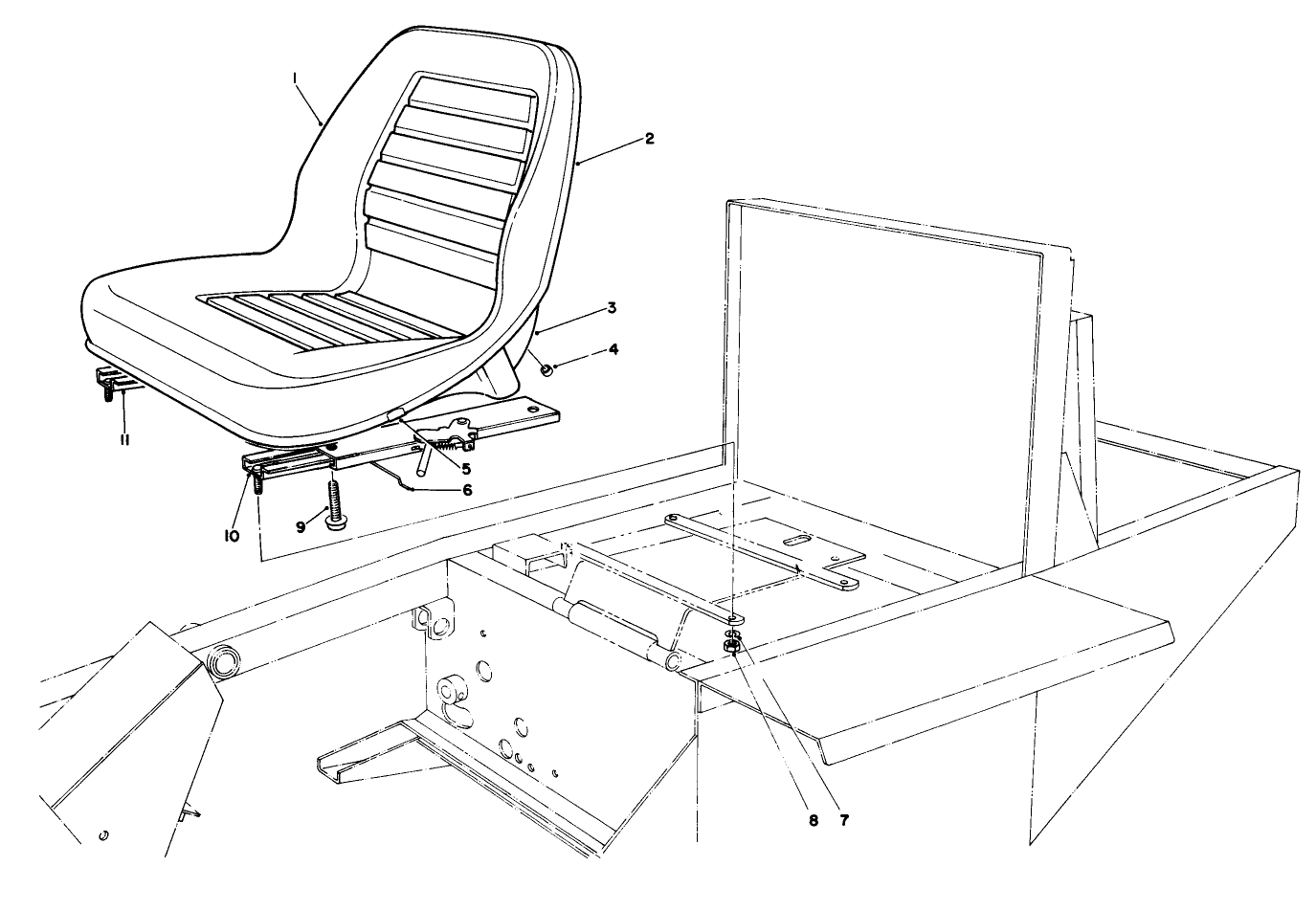 1
2
3
4
11
5
6
10
9
8
7