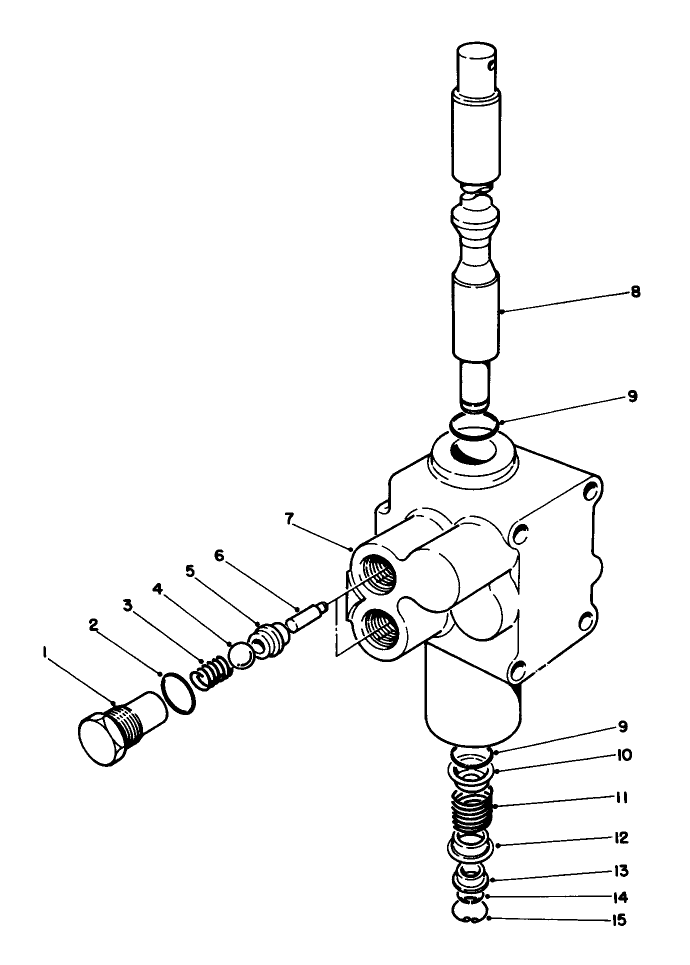 8
9
7
6
5
4
3
2
1
9
10
11
12
13
14
15