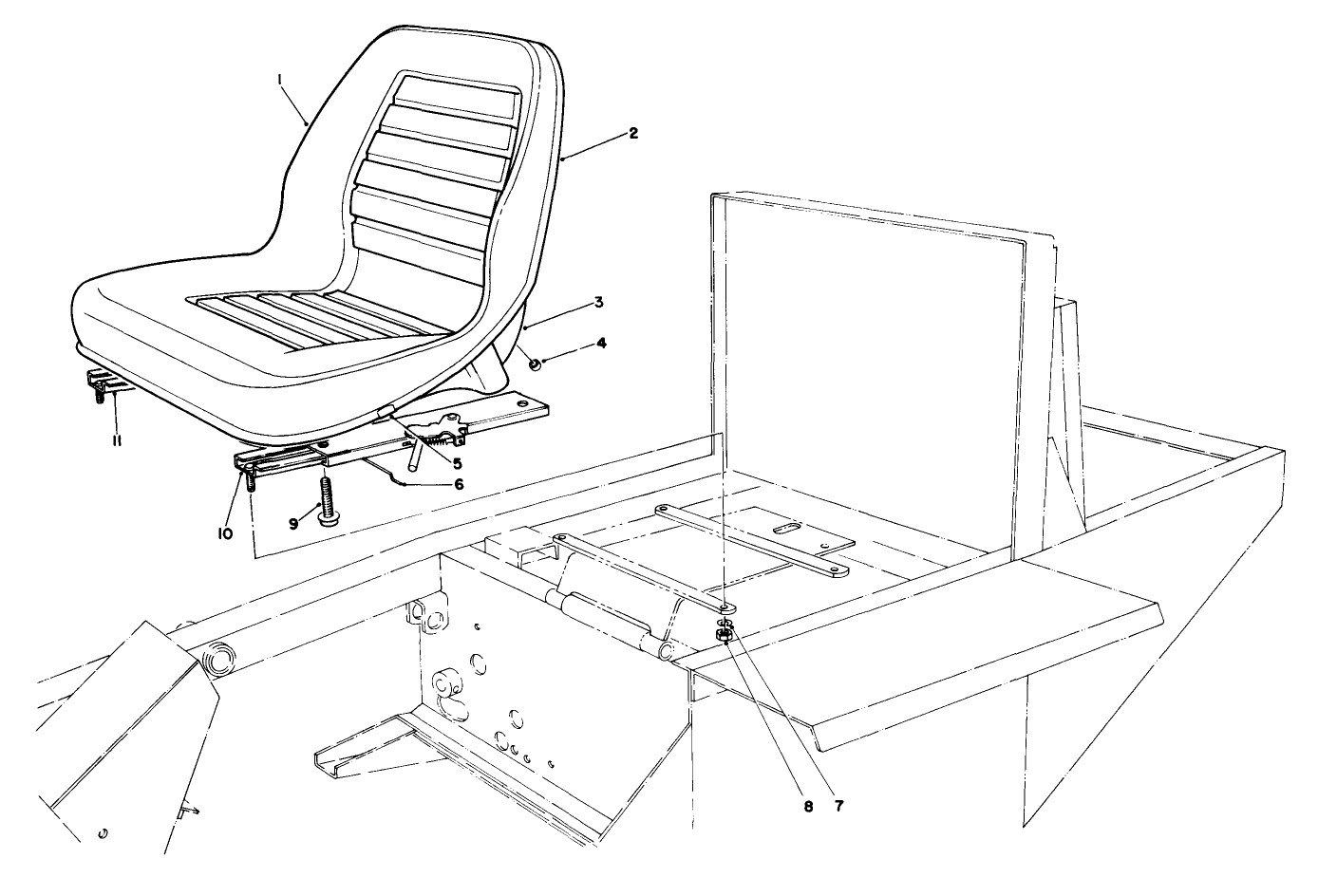 1
2
3
4
11
5
6
10
9
8
7