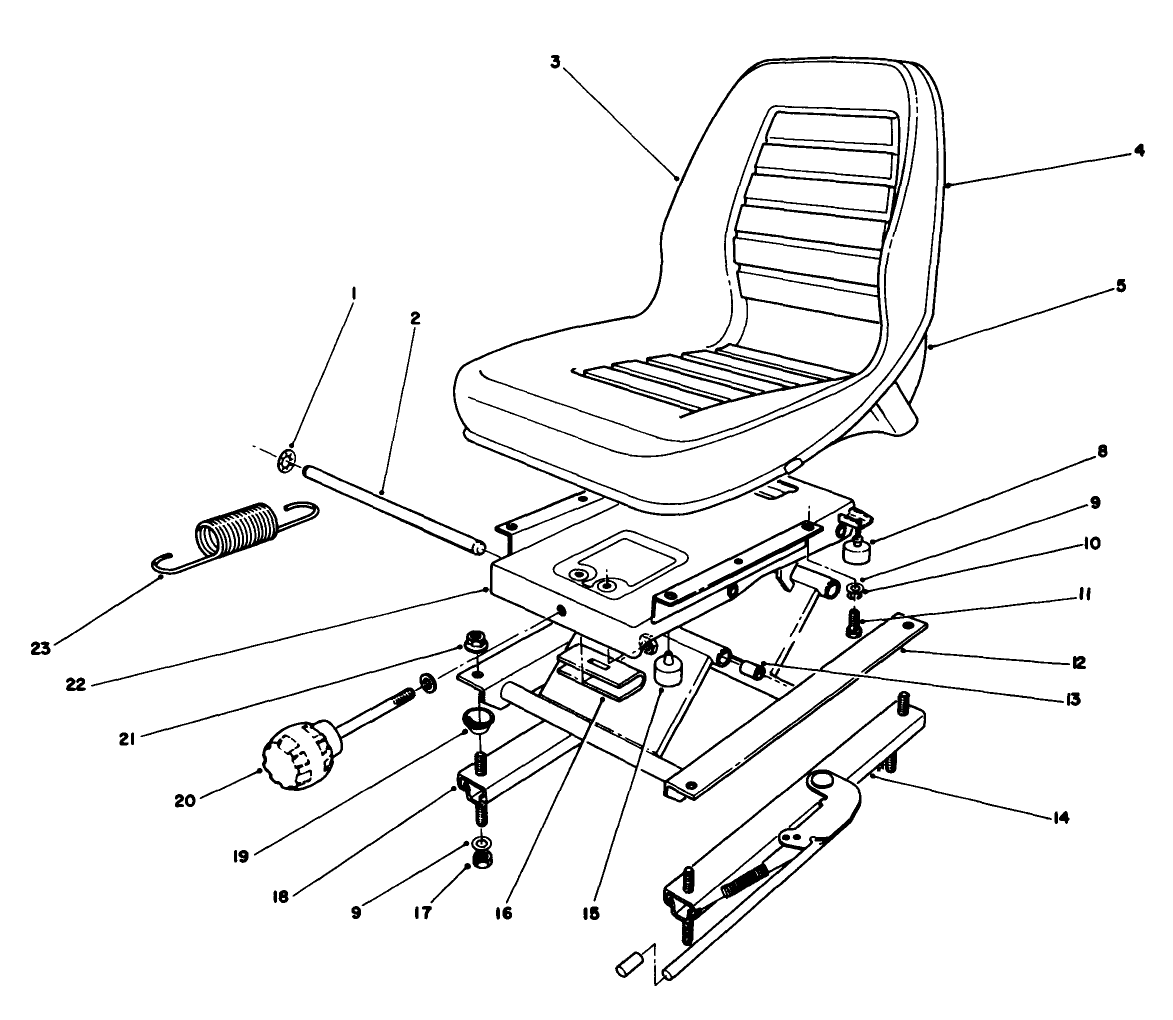 3
4
5
1
2
8
9
10
11
12
13
14
23
22
21
20
19
18
9
17
16
15