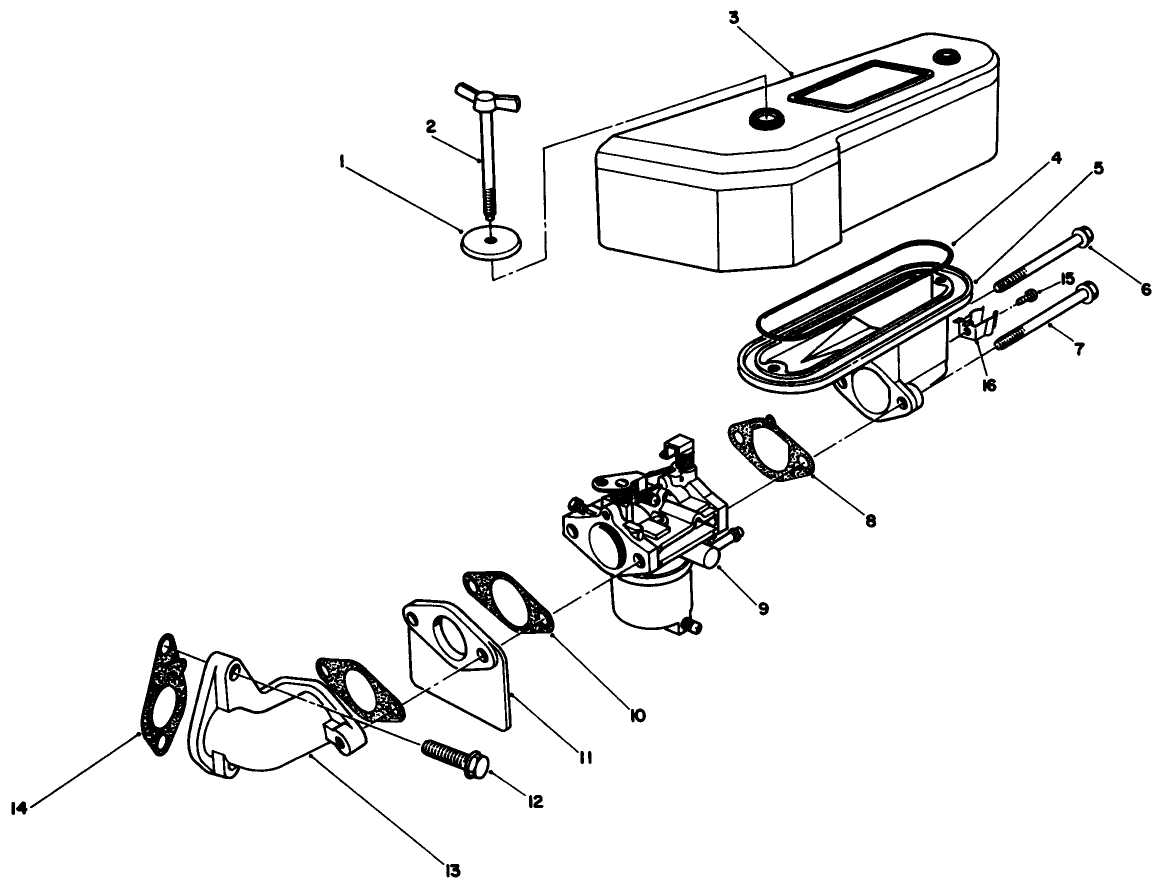 3
2
1
4
5
6
15
7
16
8
9
10
11
12
14
13