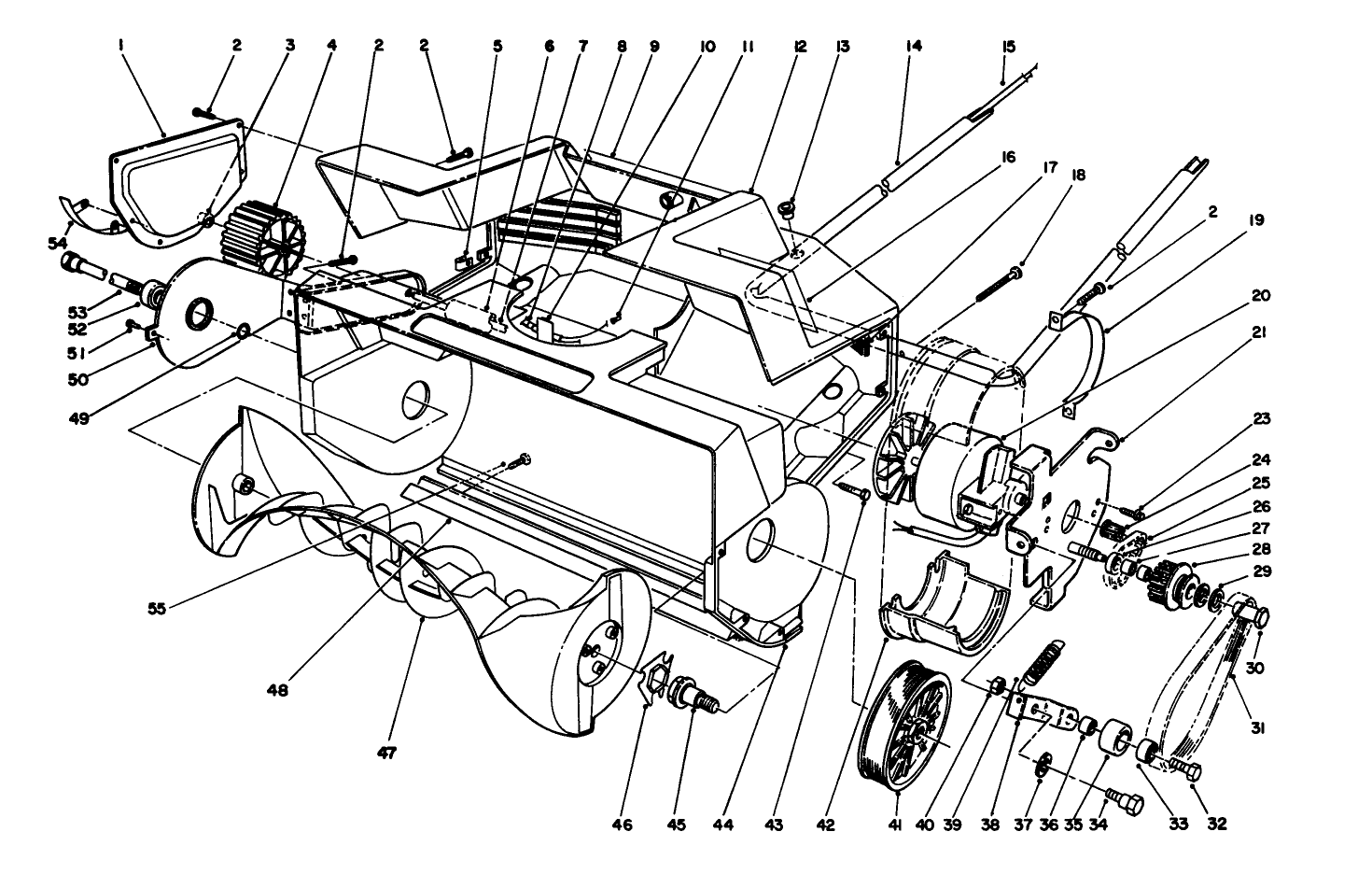 1 2 3 4 2 2 5 6 7 8 9 10 11 12 13 14 15
16 17 18 2 19 20 21 23 24 25 26 27 28 29 30 31
54 53 52 51 50 49
55 48 47 46 45 44 43 42 41 40 39 38 37 36 35 34 33 32