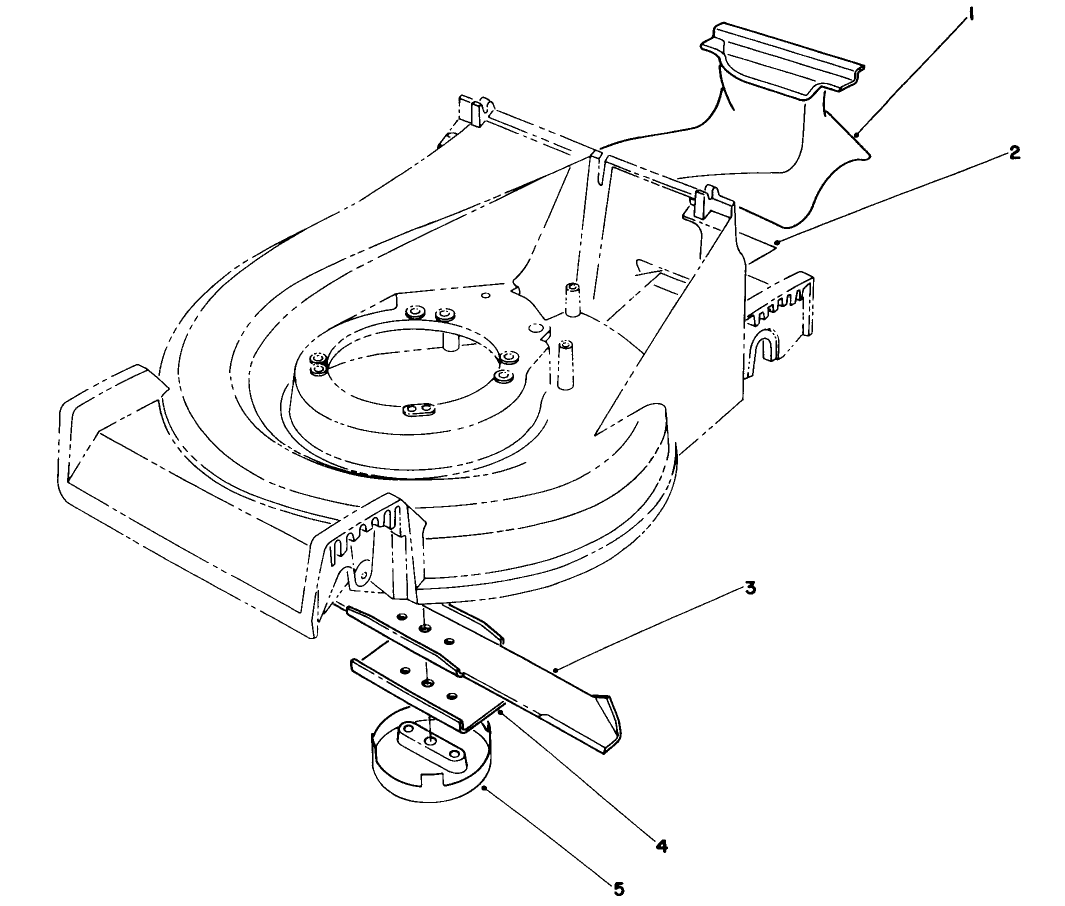 1
2
3
4
5