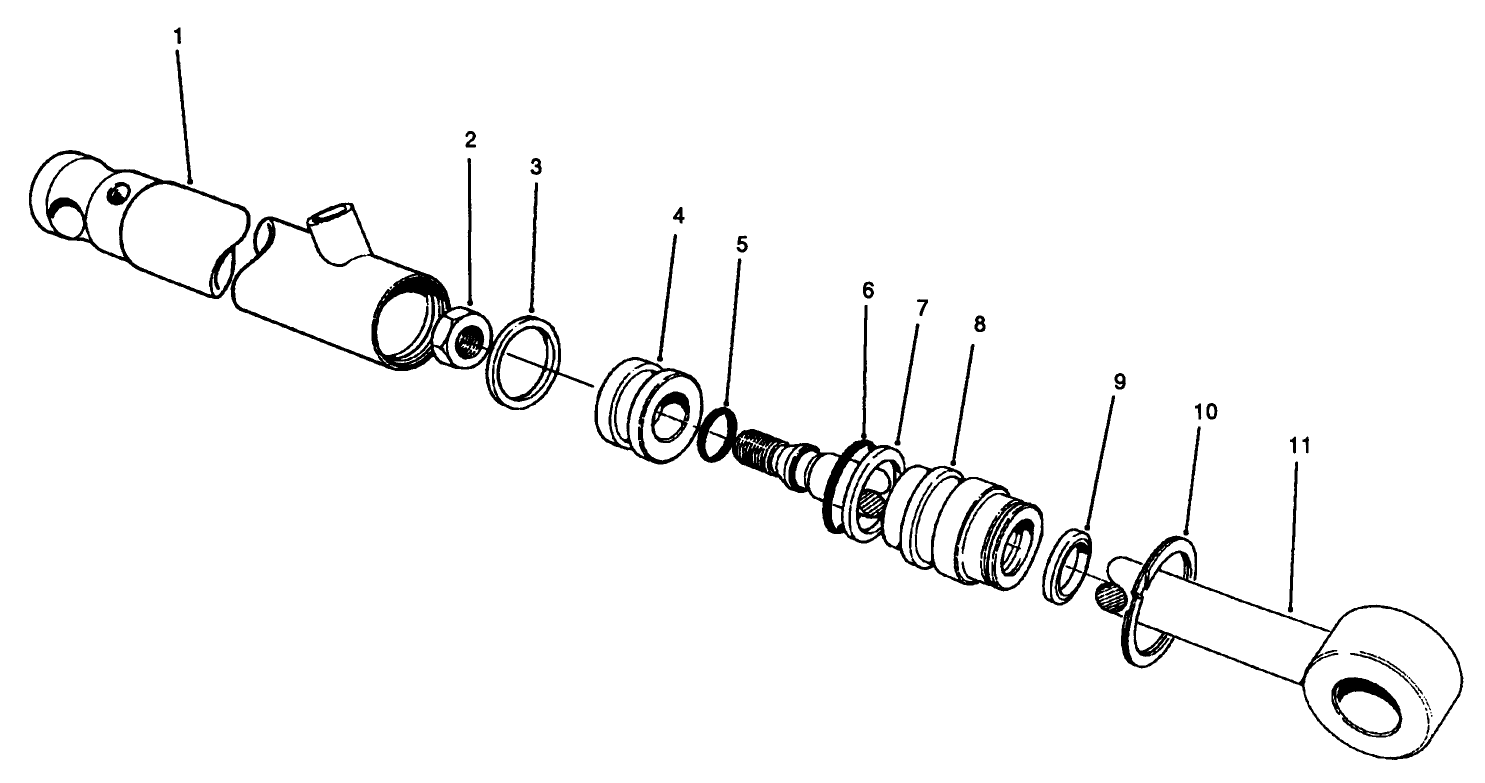 1
2
3
4
5
6
7
8
9
10
11