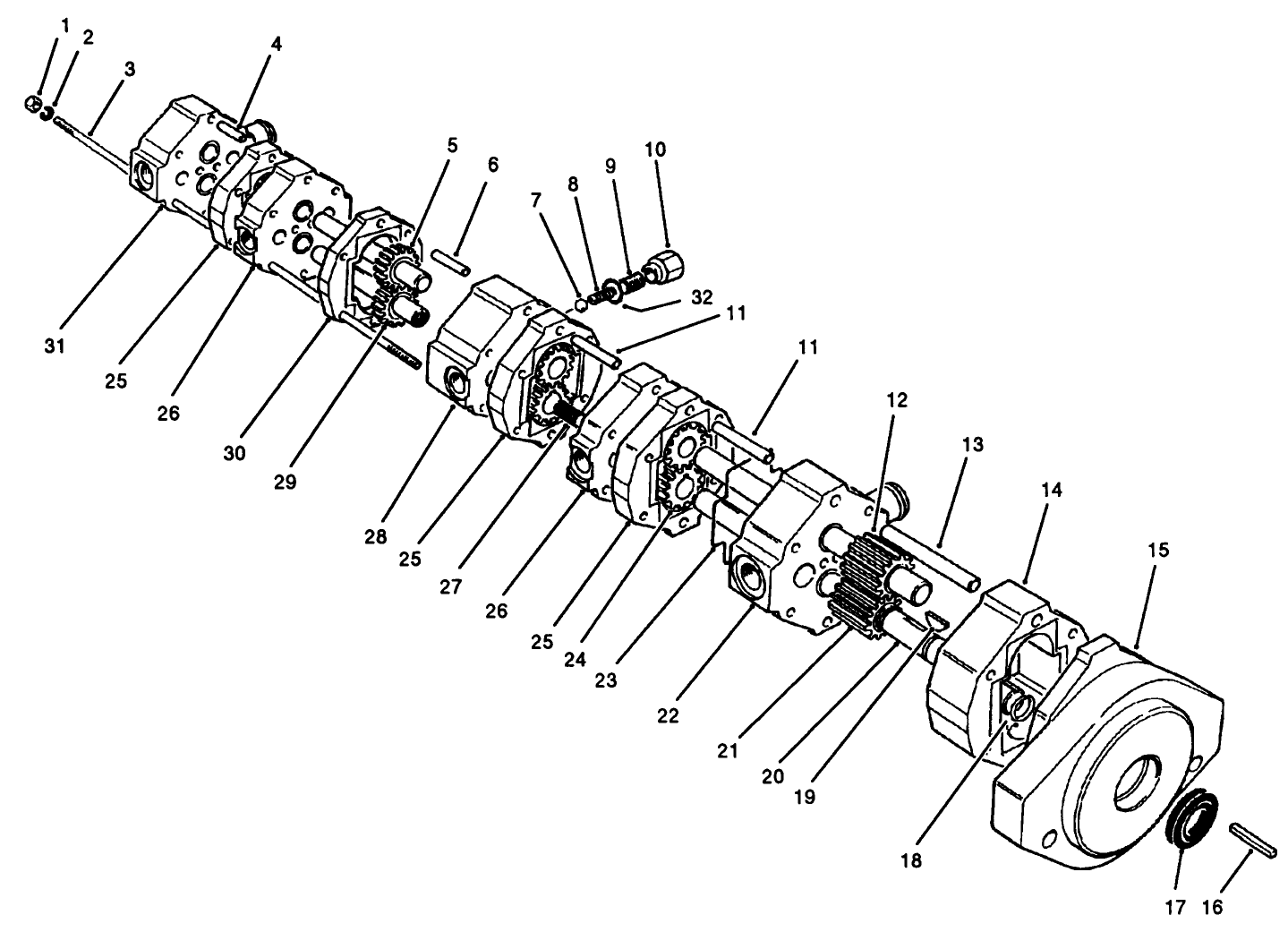 1 2 3 4 5 6 7 8 9 10 32 11 11 12 13 14 15 31 25 26 30 29 28 25 27 26 25 24 23 22 21 20 19 18 17 16