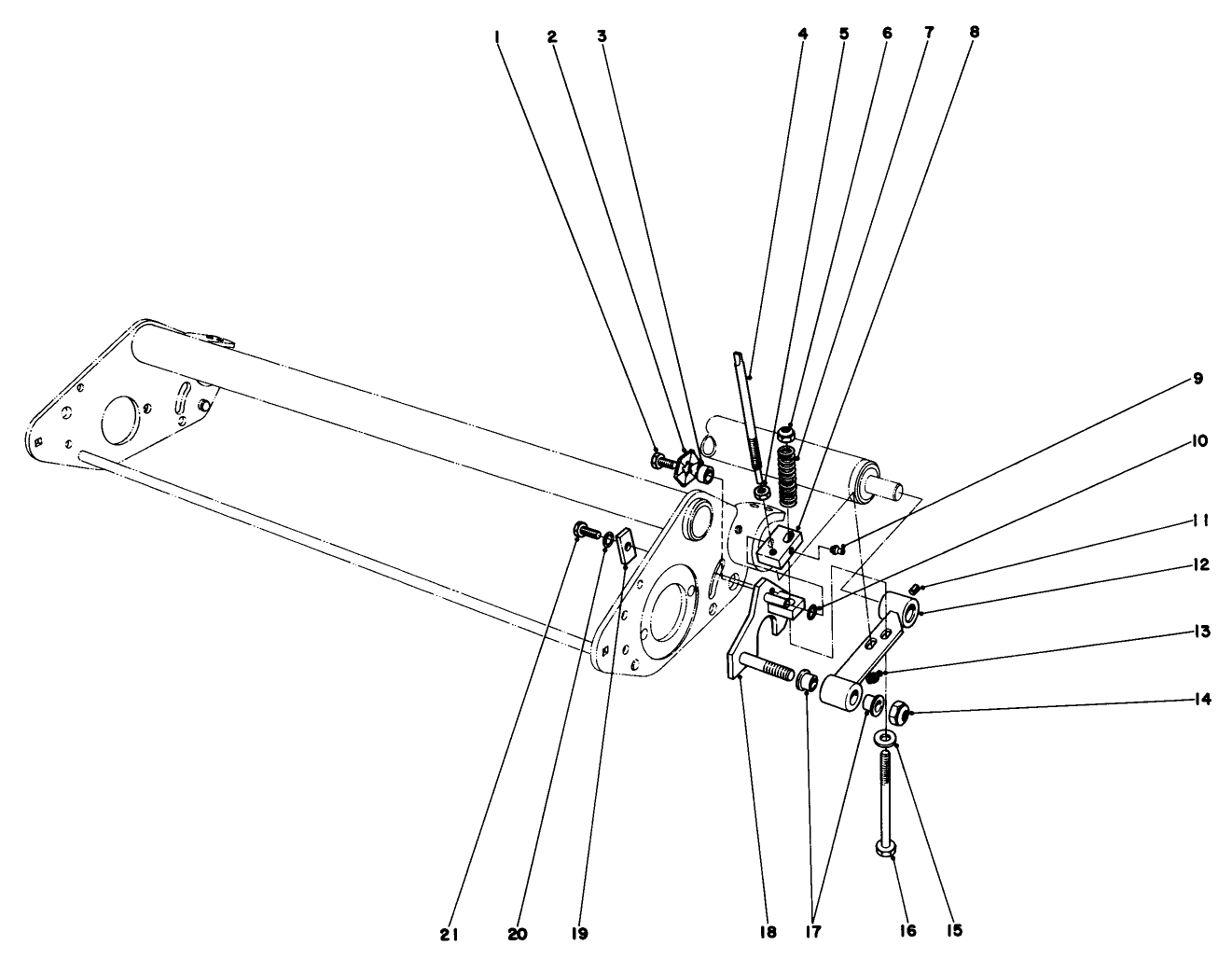 1 2 3 4 5 6 7 8

9

10

11

12

13

14

21 20 19 18 17 16 15