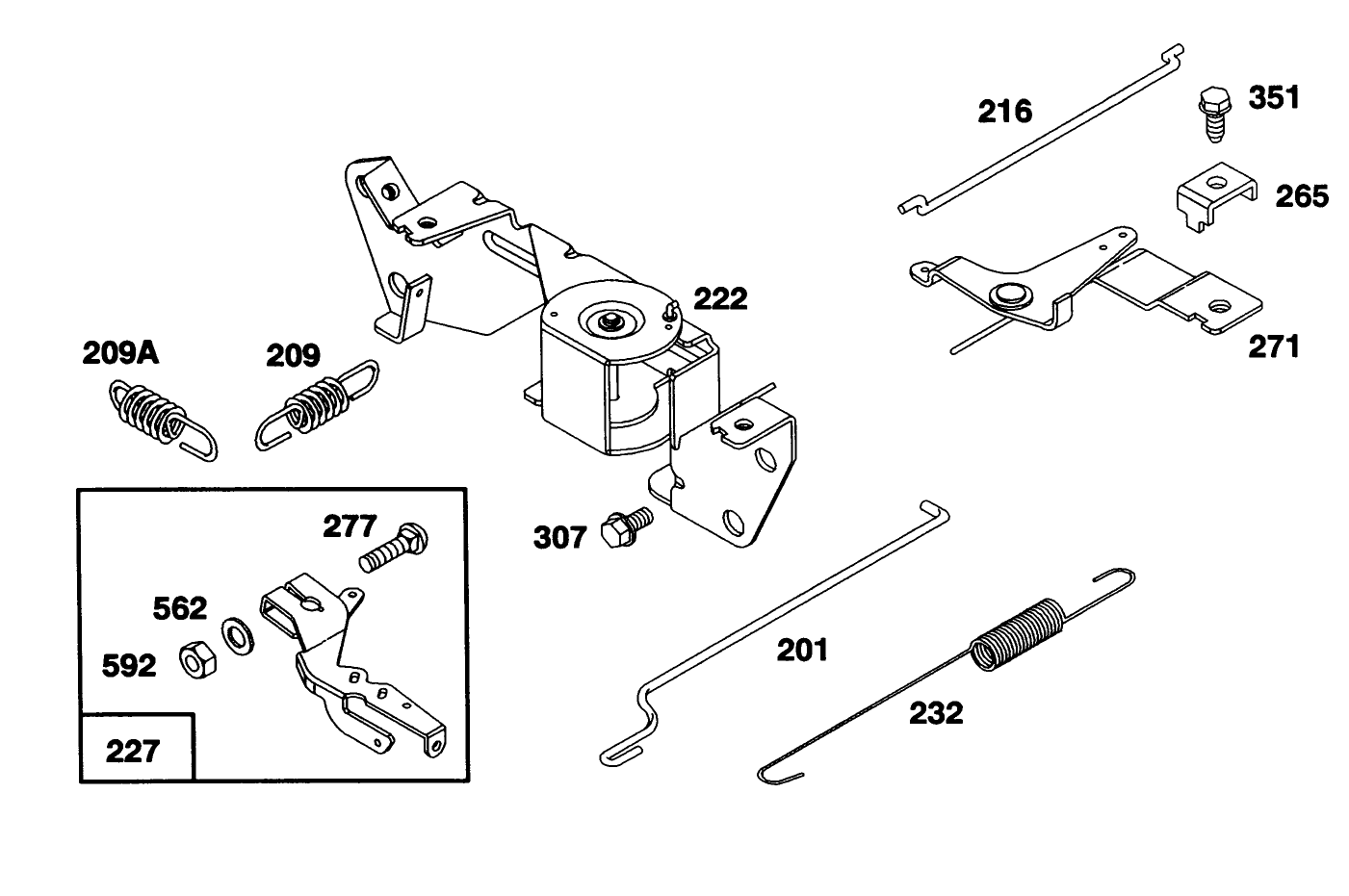 216
351
265
222
271
209A
209
277
307
562
592
227
201
232