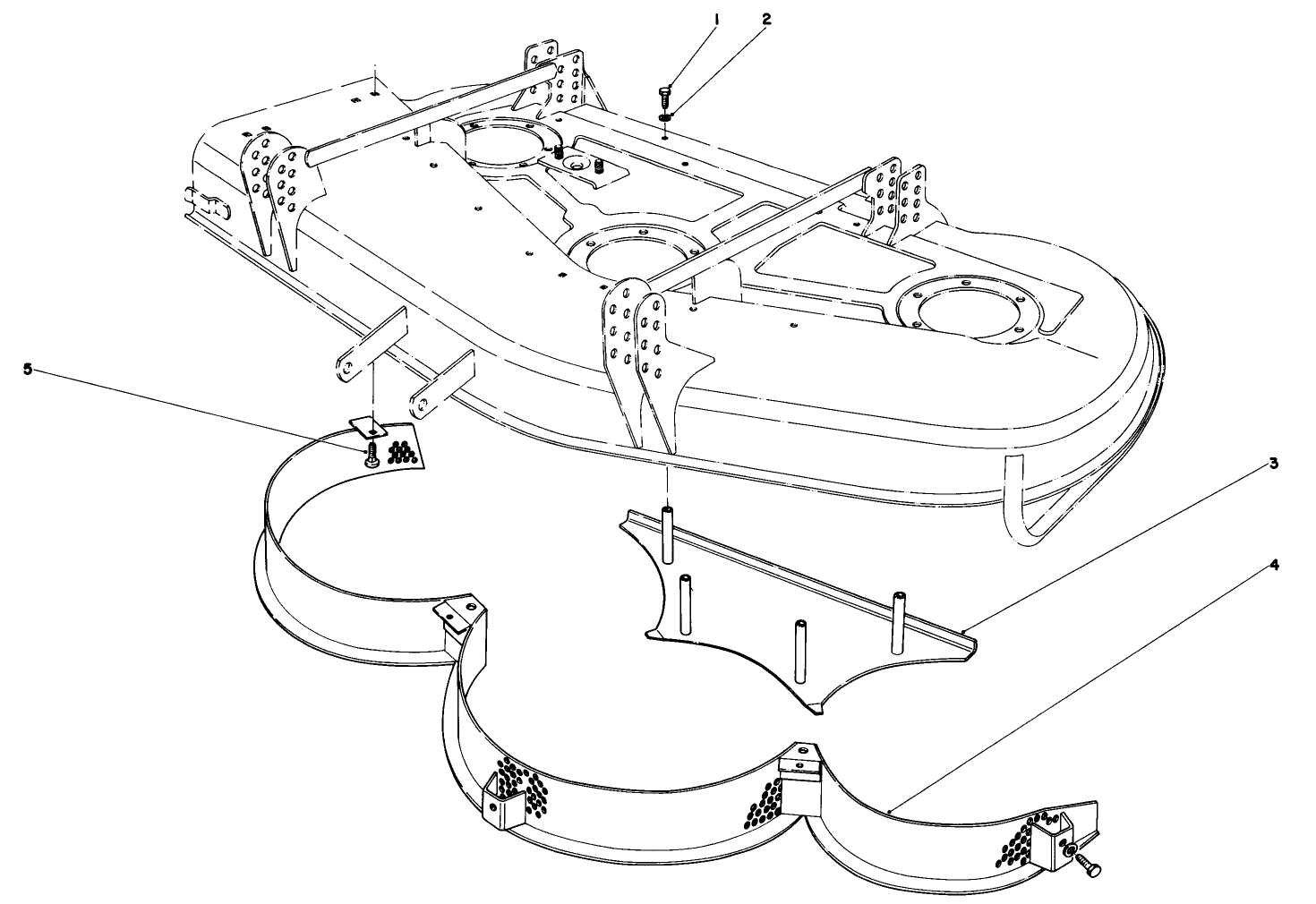 1
2
5
3
4