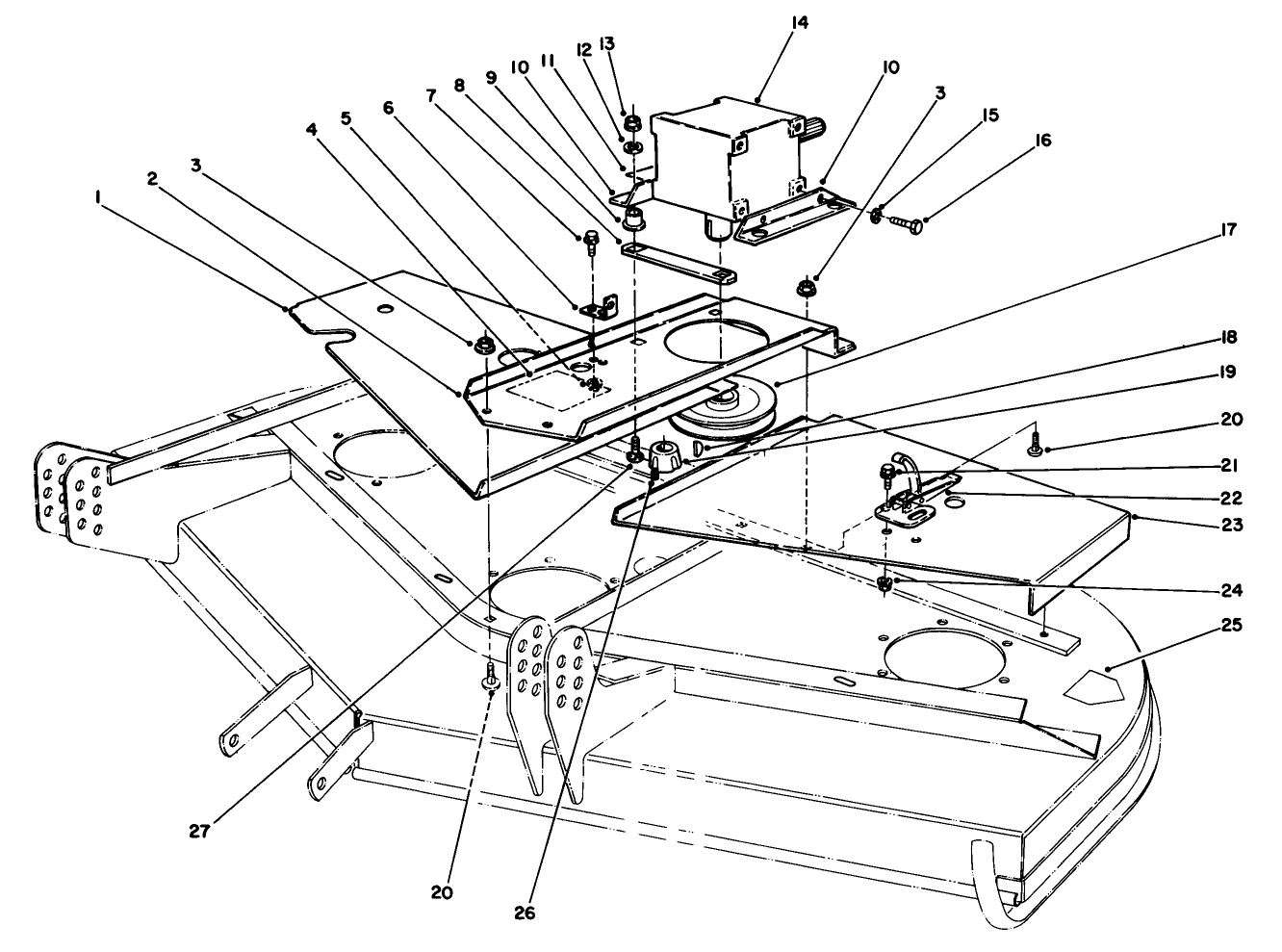 14
13
12
11
10
9
8
7
6
5
4
3
2
1
10
3
15
16
17
18
19
20
21
22
23
24
25
27
20
26