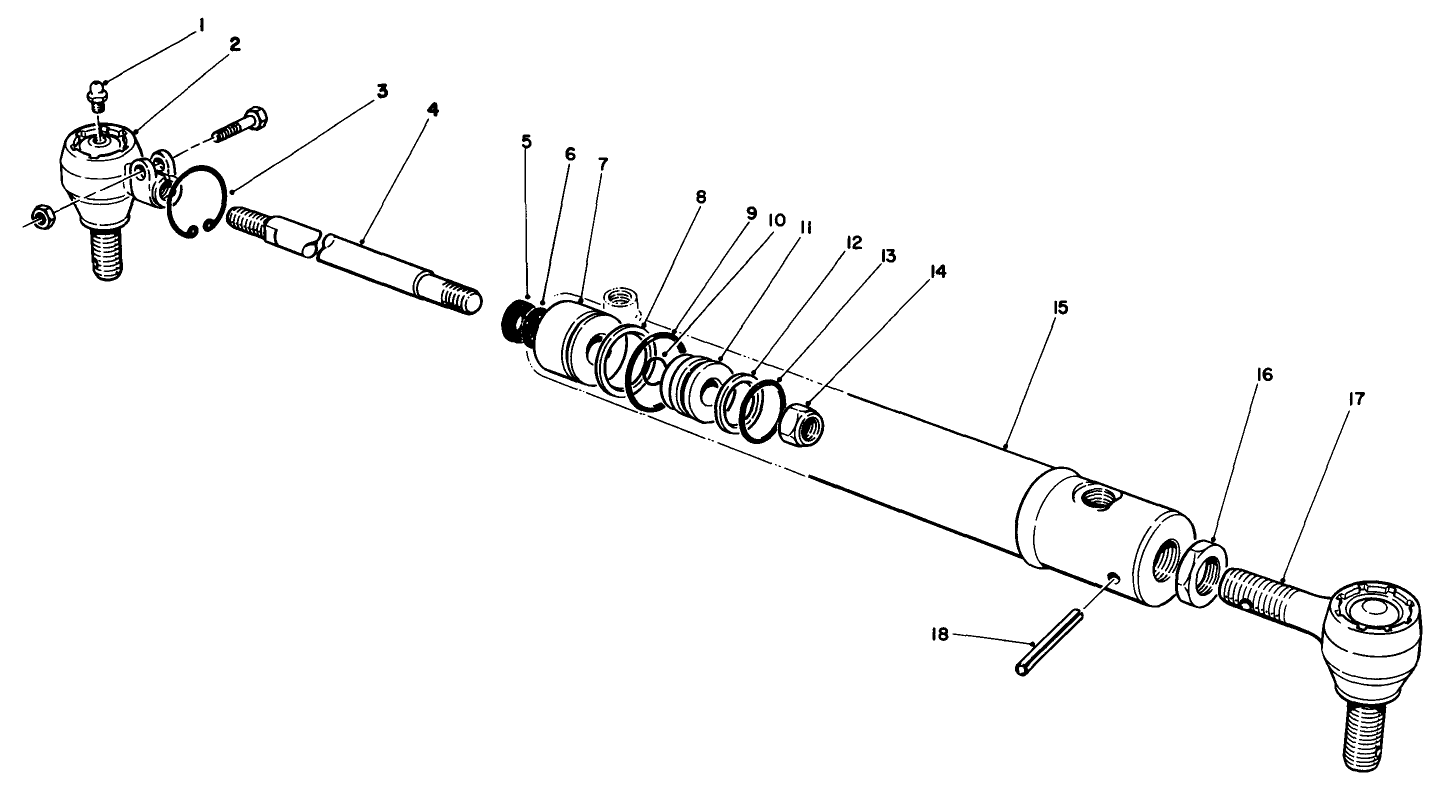 1
2
3
4
5
6
7
8
9
10
11
12
13
14
15
16
17
18