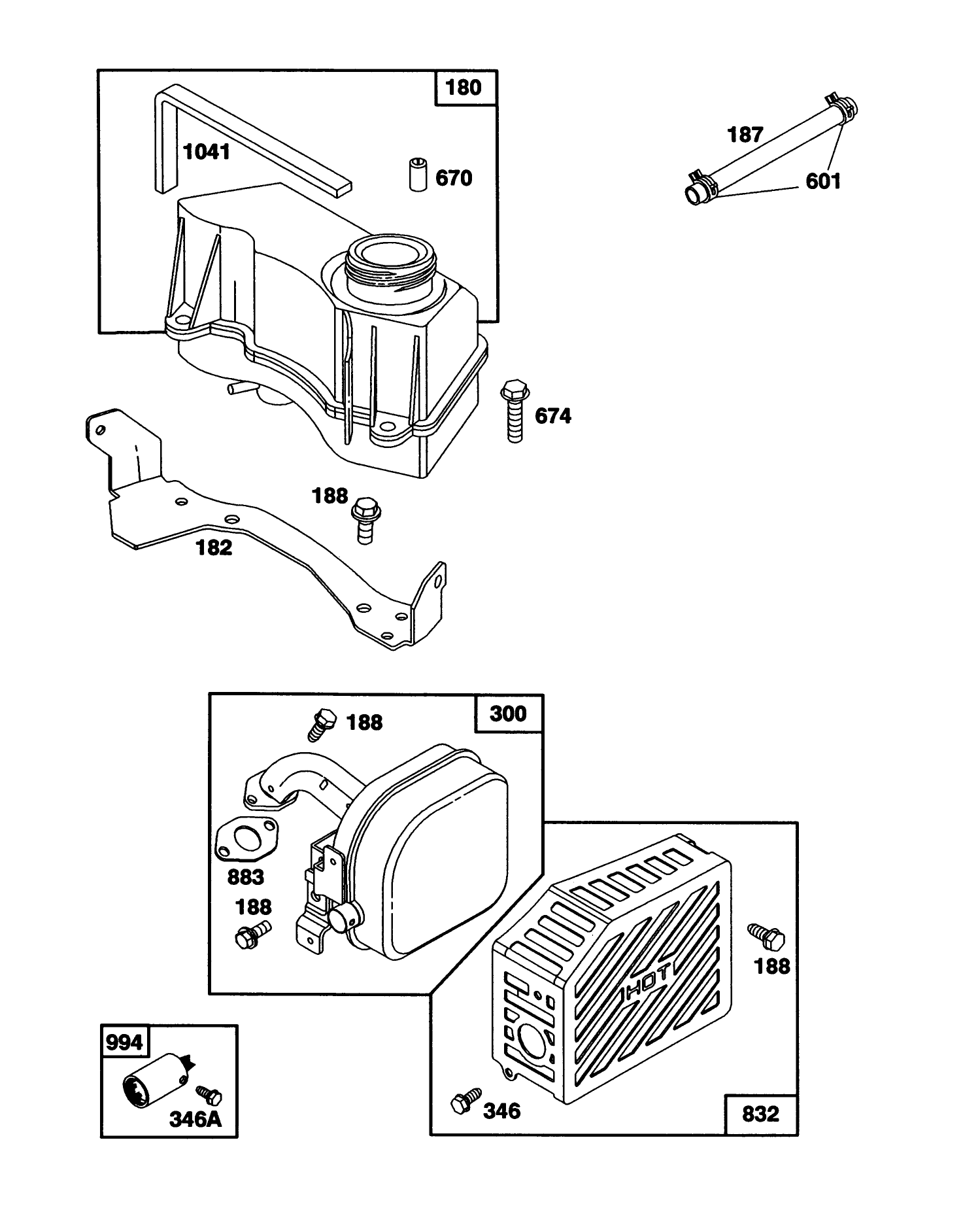 180
1041
670
187
601
674
188
182
300
188
883
188
HOT
188
994
346A
346
832