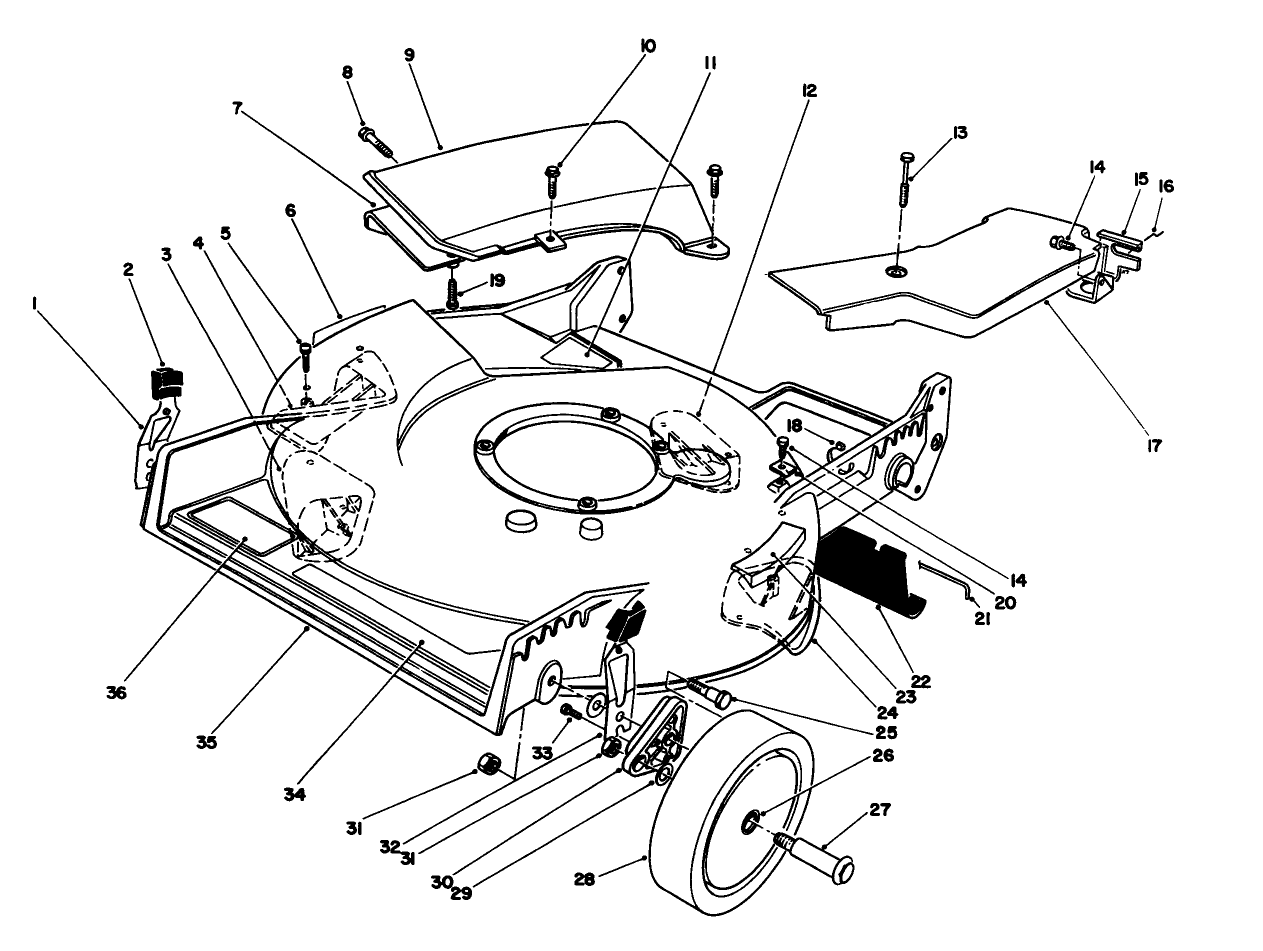 1
2
3
4
5
6
7
8
9
10
11
12
13
14
15
16
17
18
19
14
20
21
22
23
24
25
26
27
28
29
30
31
32
31
33
34
35
36