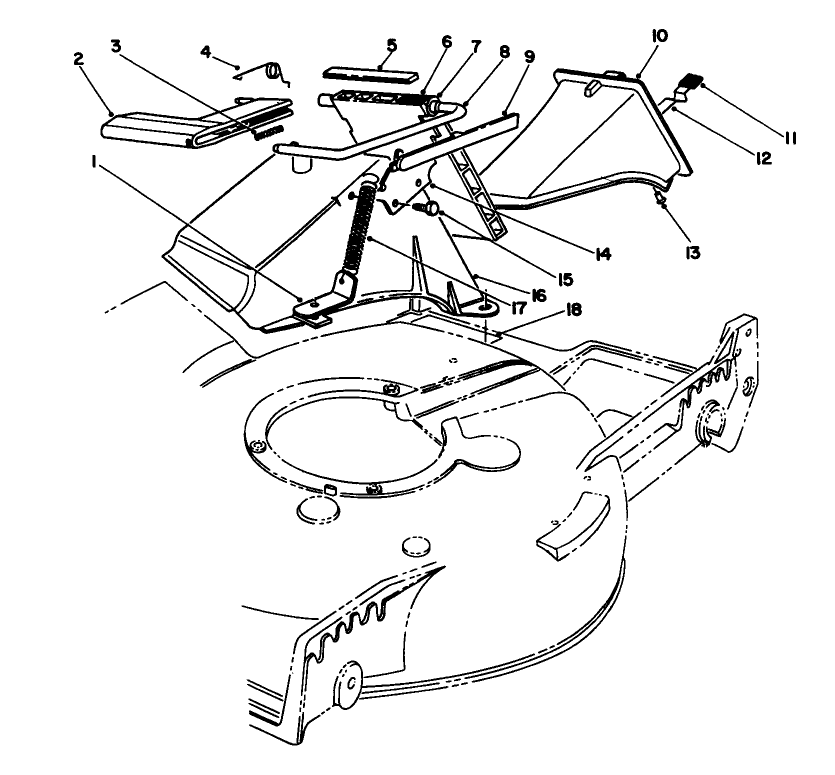 2
3
4
5
6
7
8
9
10
11
12
1
13
14
15
16
17
18