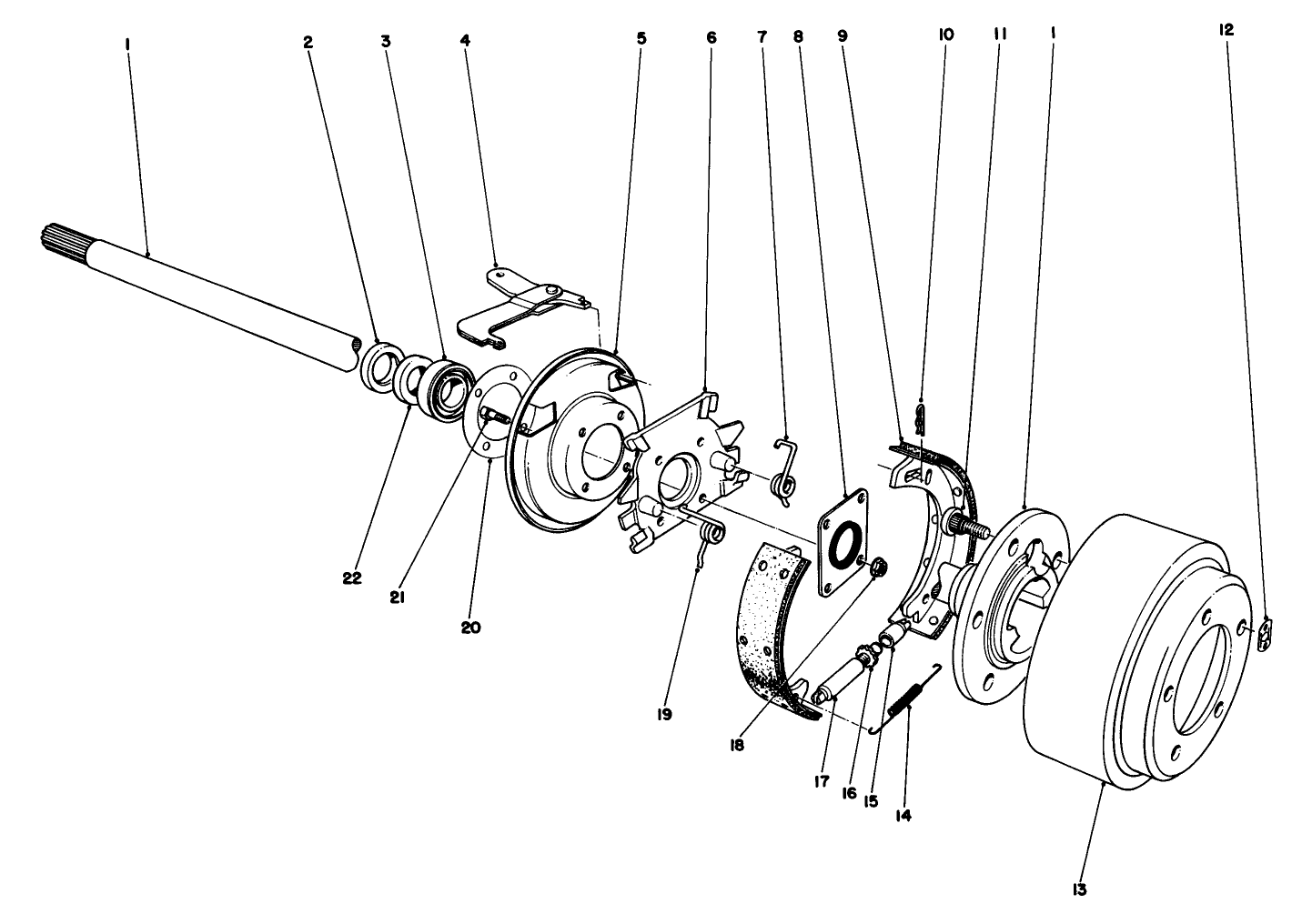 1
2
3
4
5
6
7
8
9
10
11
1
12
22
21
20
19
18
17
16
15
14
13