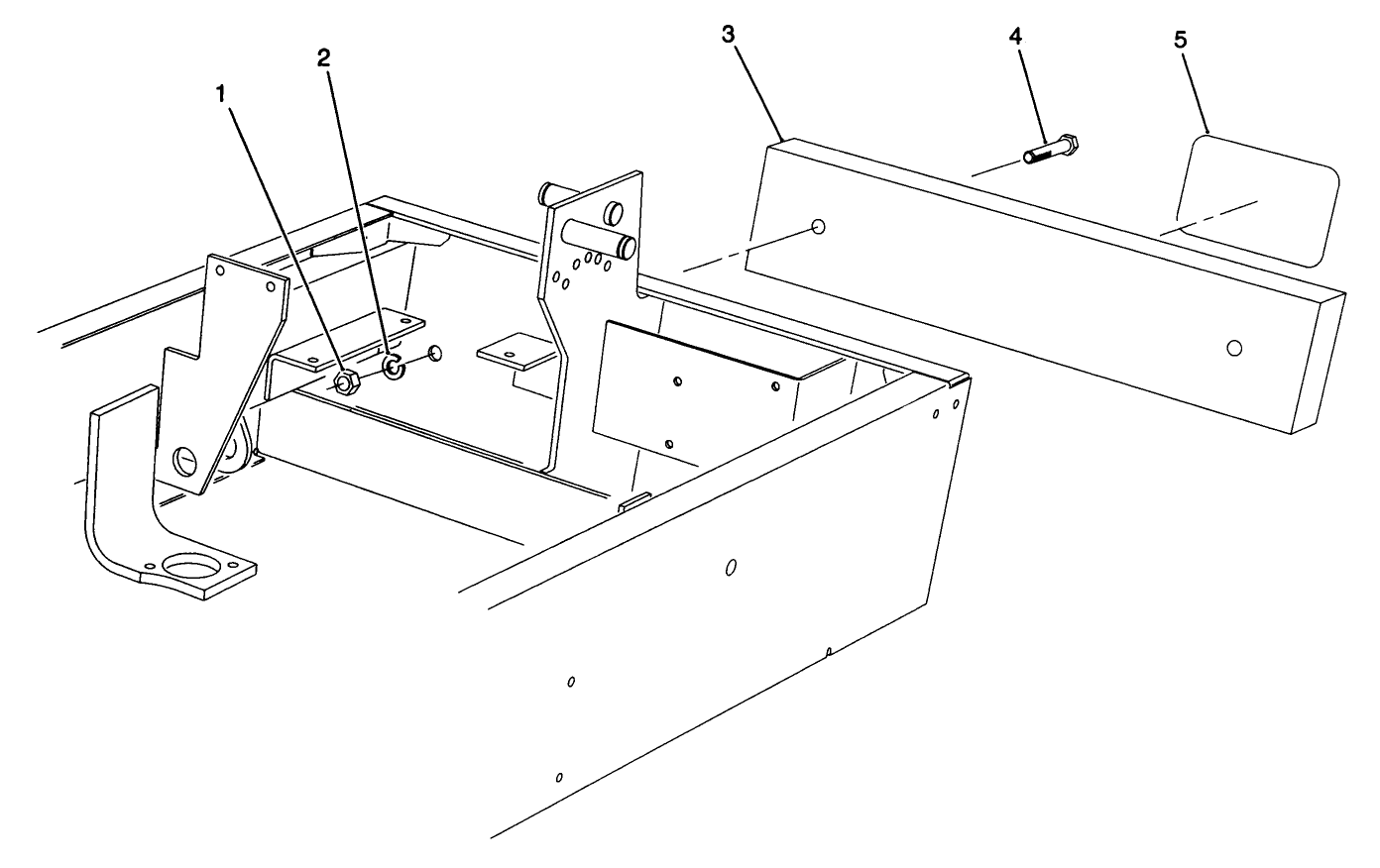 1
2
3
4
5