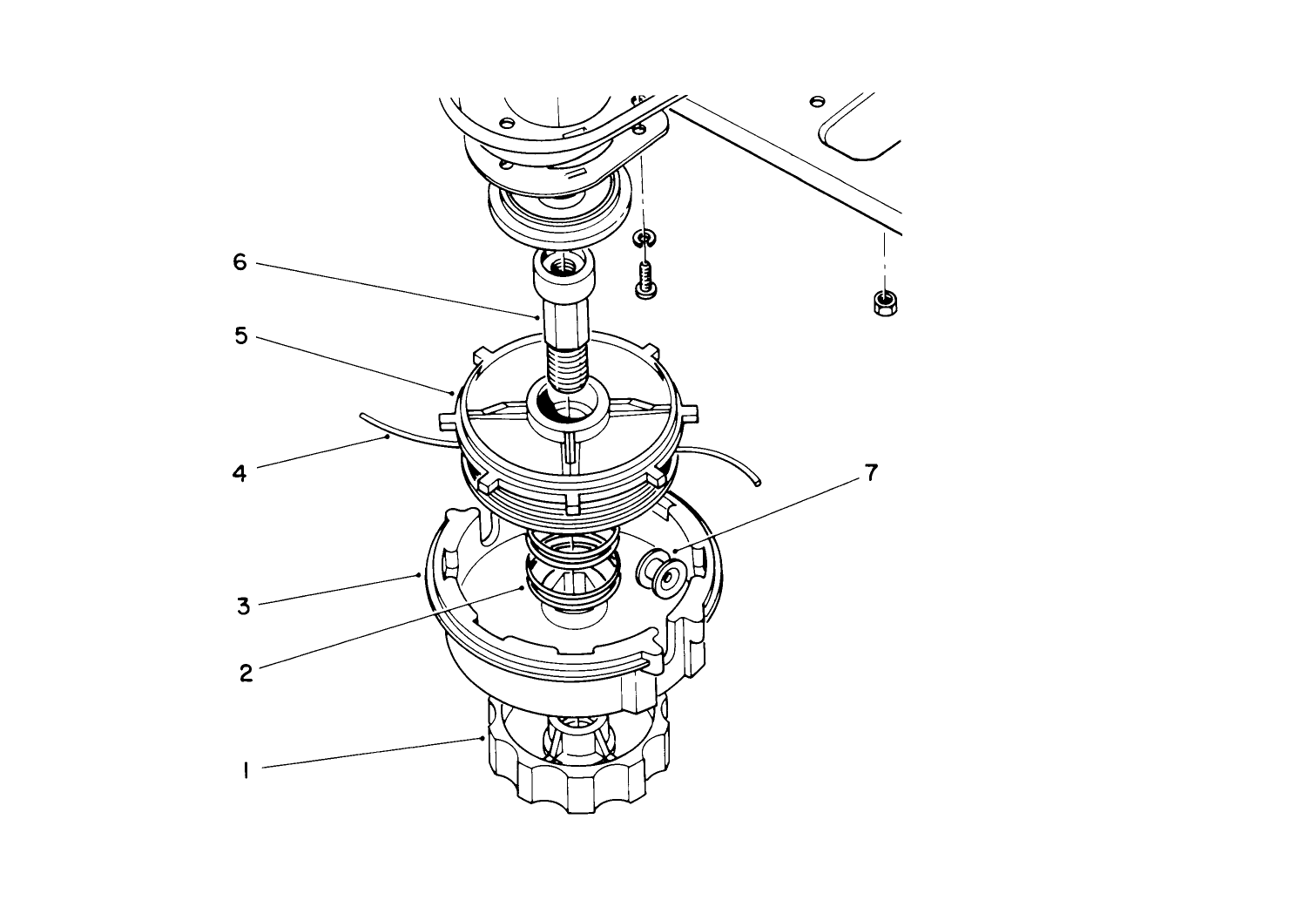 6
5
4
7
3
2
1