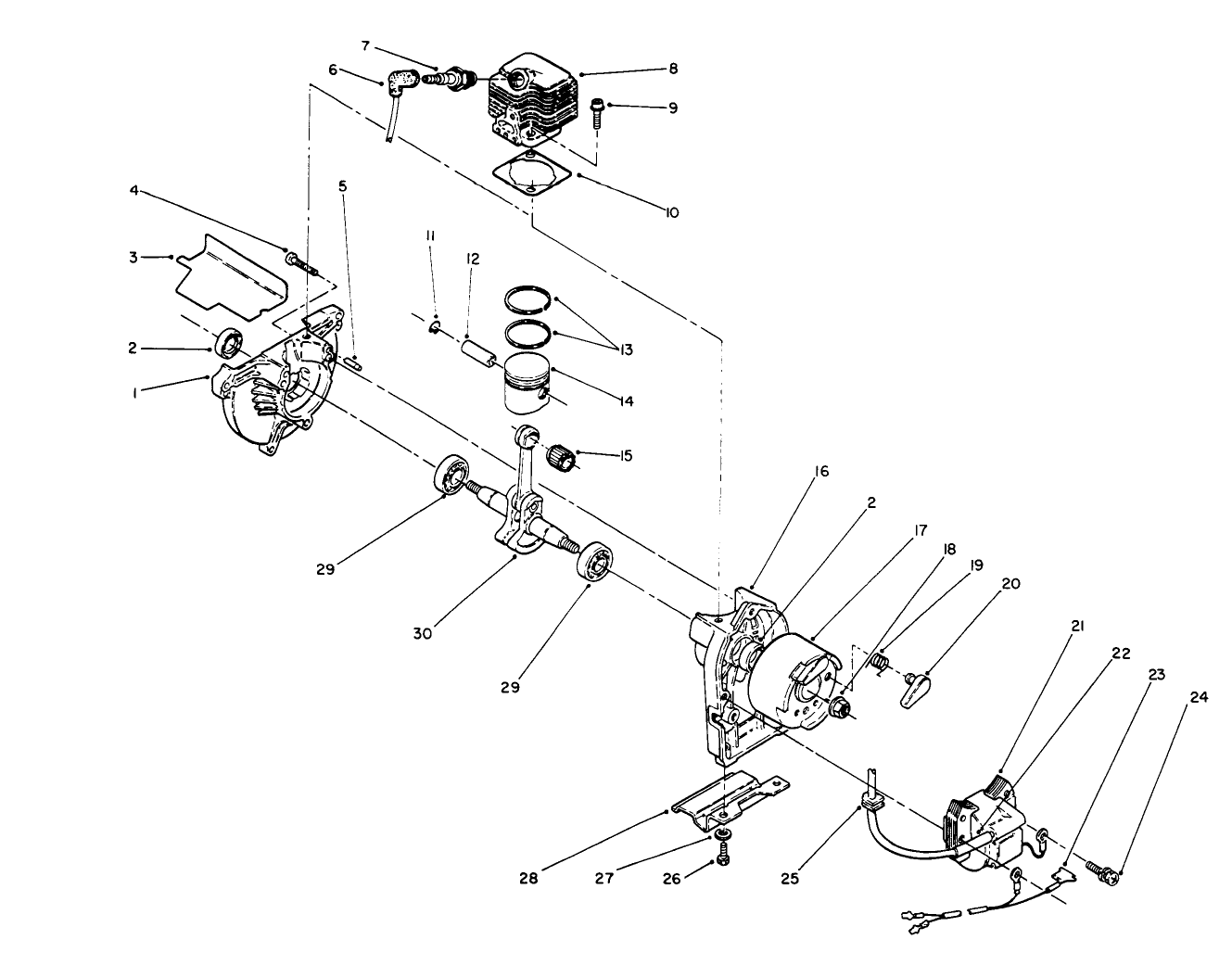 7
6
8
9
10
4
5
3
11
12
13
2
1
14
15
16
2
17
18
19
20
29
30
29
21
22
23
24
28
27
26
25