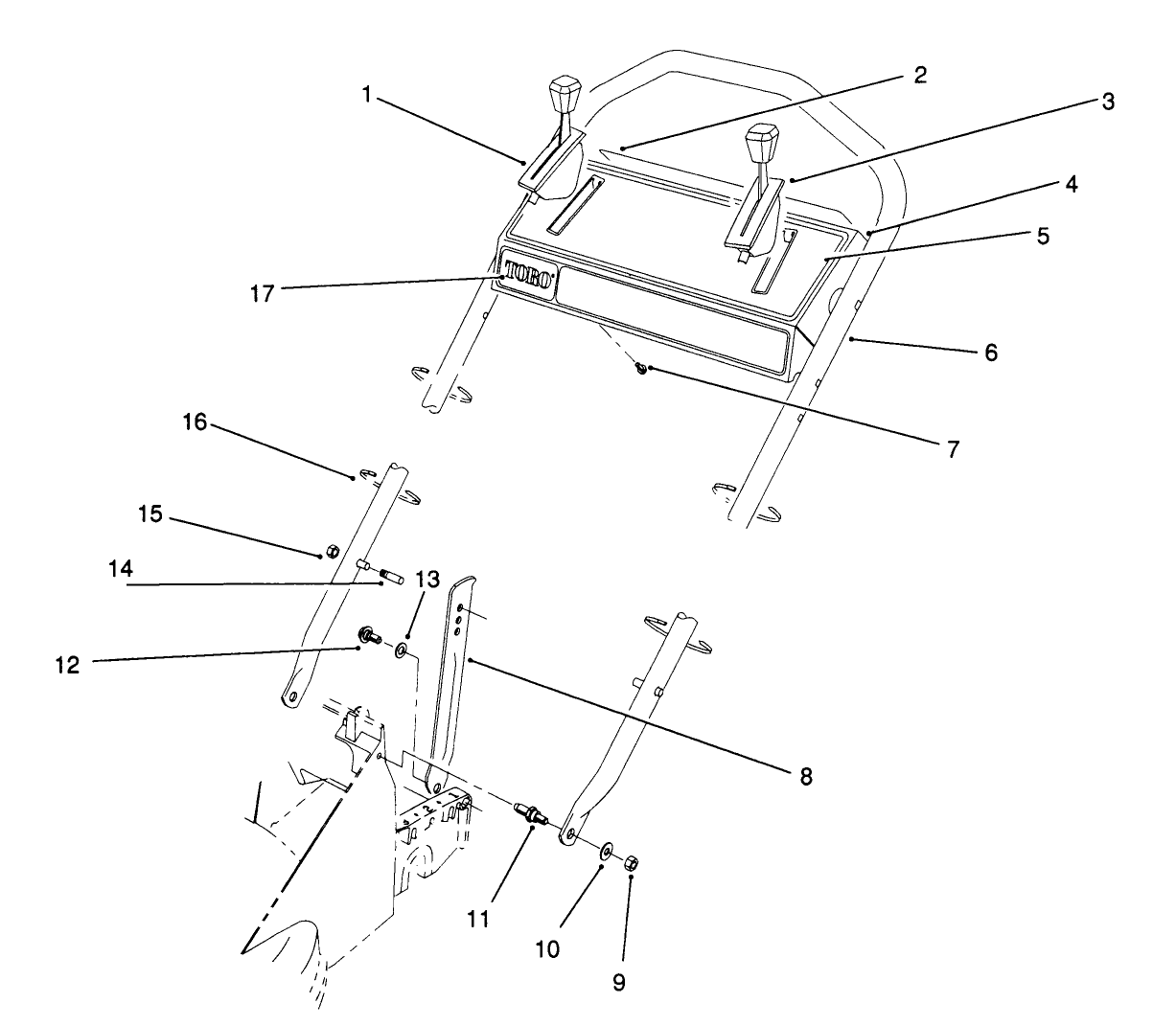 1
2
3
4
5
17
TORO
6
7
16
15
14
13
12
8
11
10
9