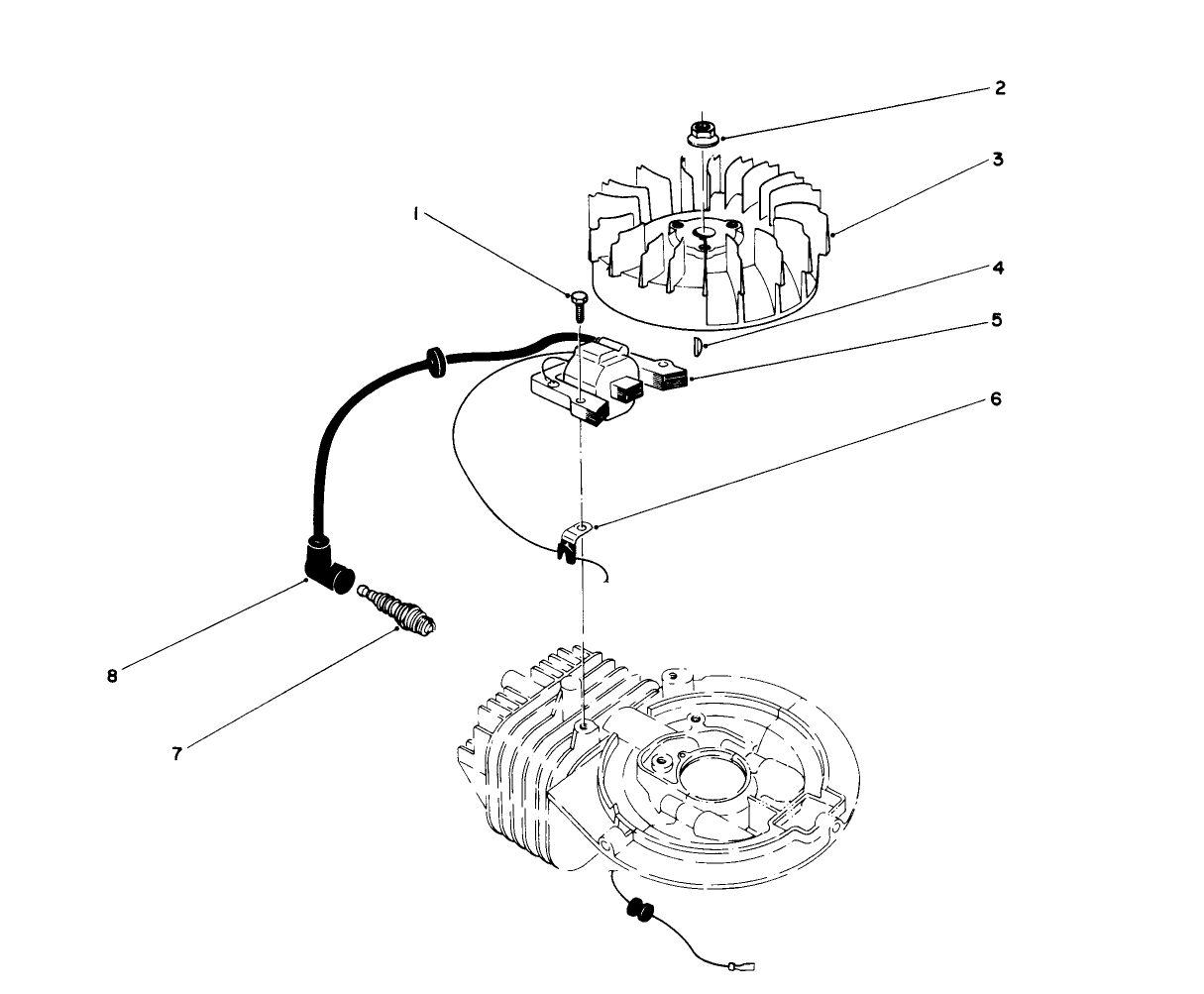 2
3
1
4
5
6
8
7