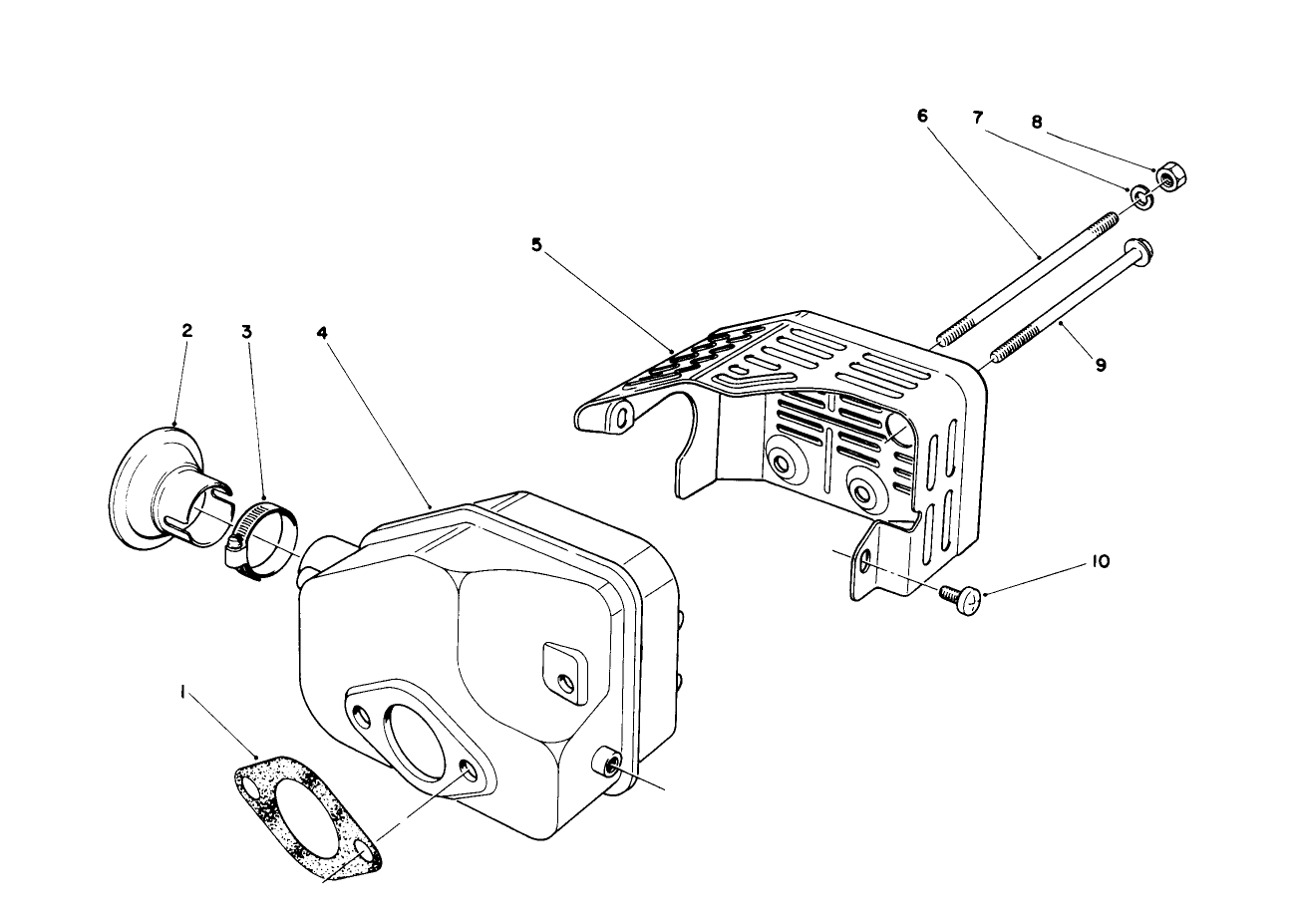 6
7
8
5
2
3
4
9
10
1