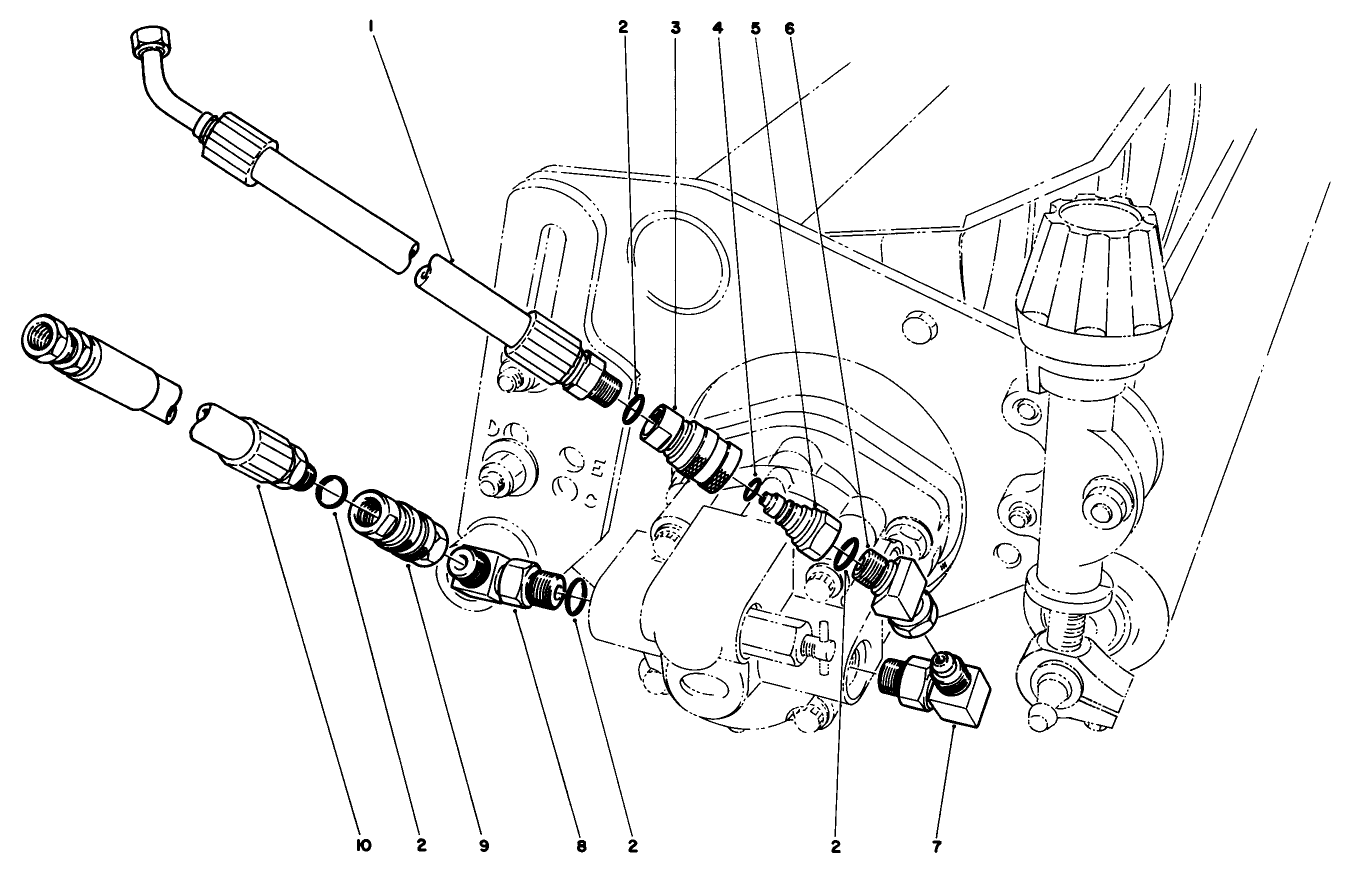 1
2
3
4
5
6
10
2
9
8
2
2
7