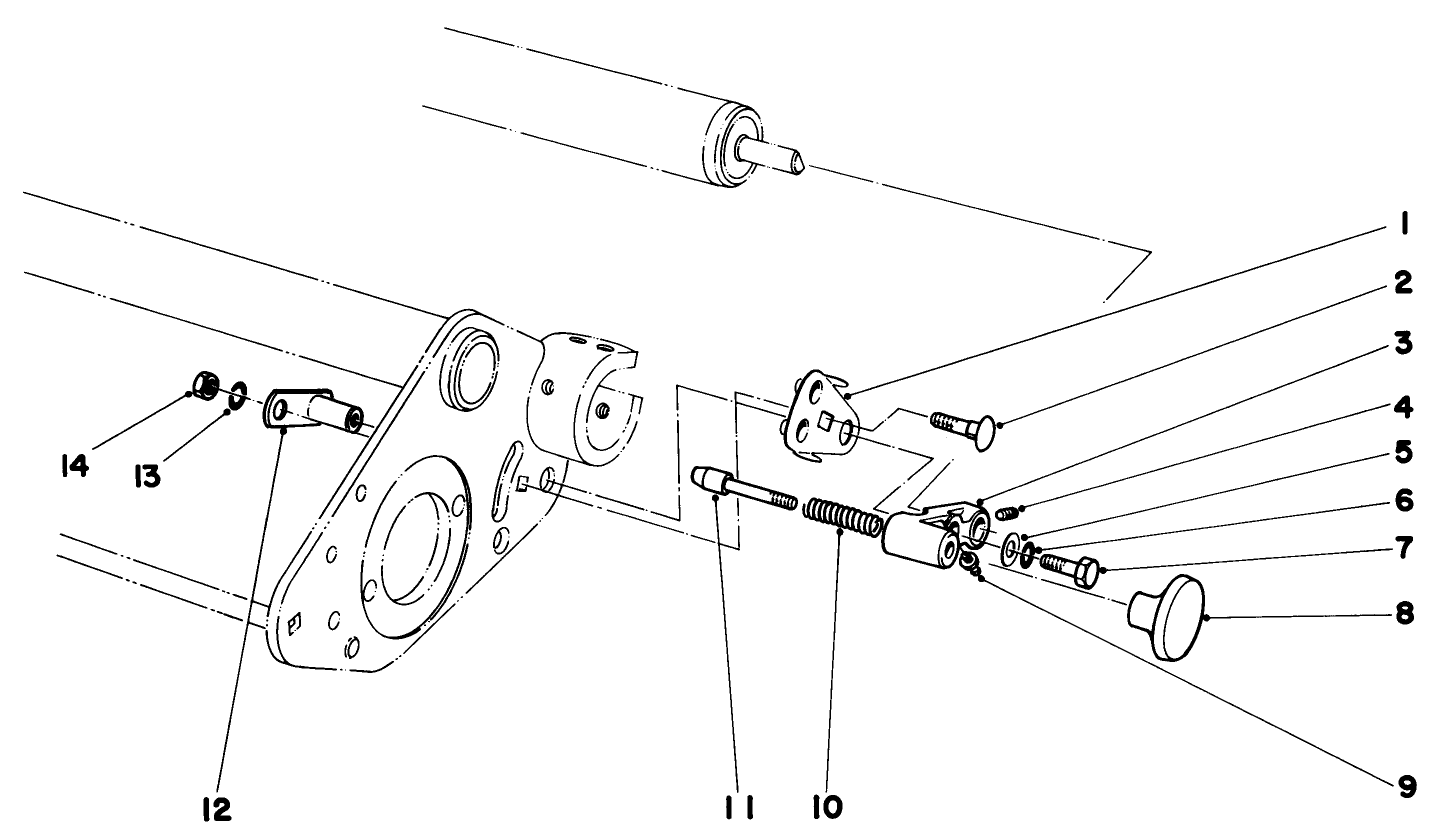 1
2
3
4
5
6
7
8
9
14
13
12
11
10