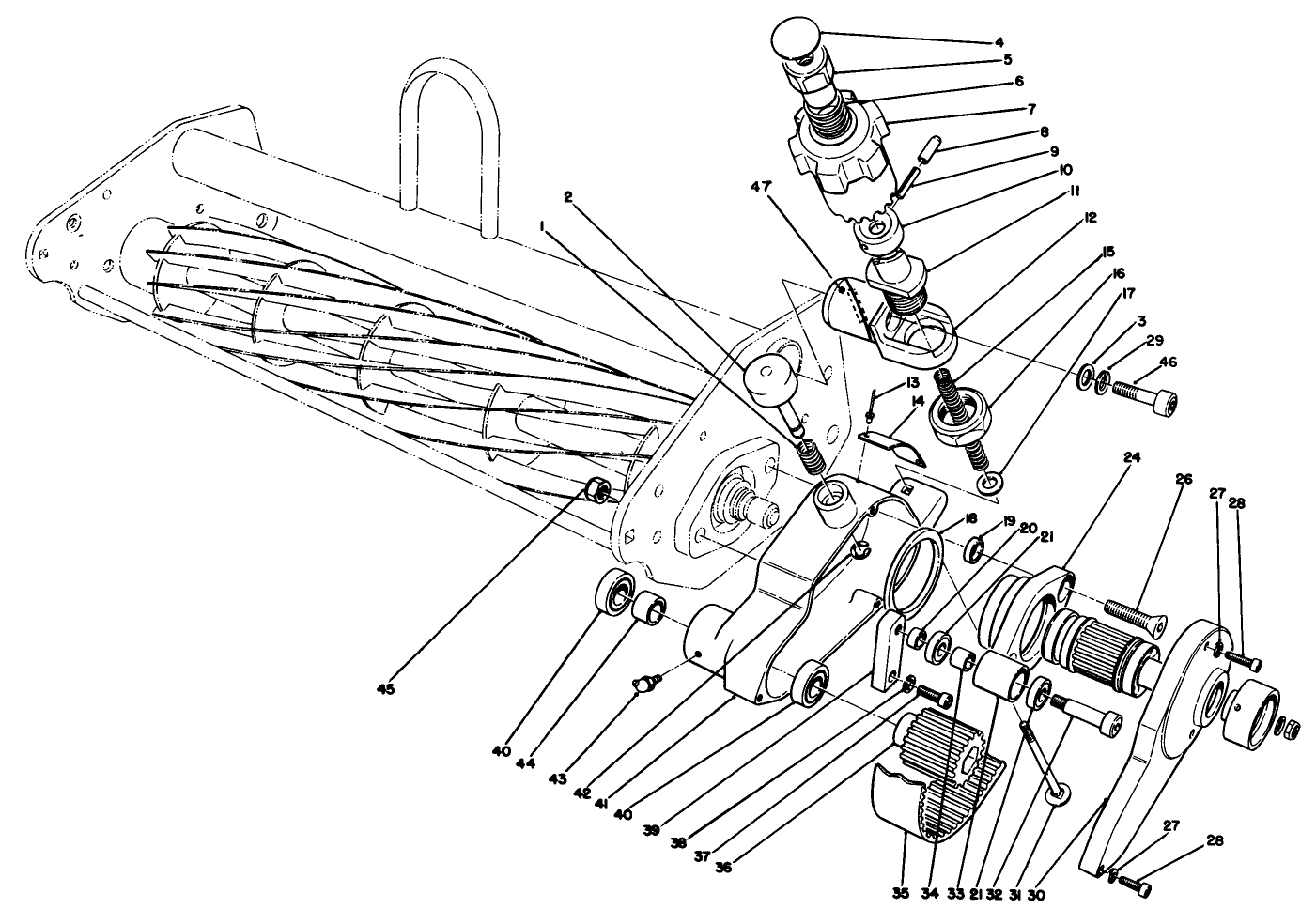 4
5
6
7
8
9
10
11
12
15
16
17
3
29
46
47
2
1
13
14
24
26
27
28
18
19
20
21
45
40
44
43
42
41
40
39
38
37
36
35
34
33
21
32
31
30
27
28