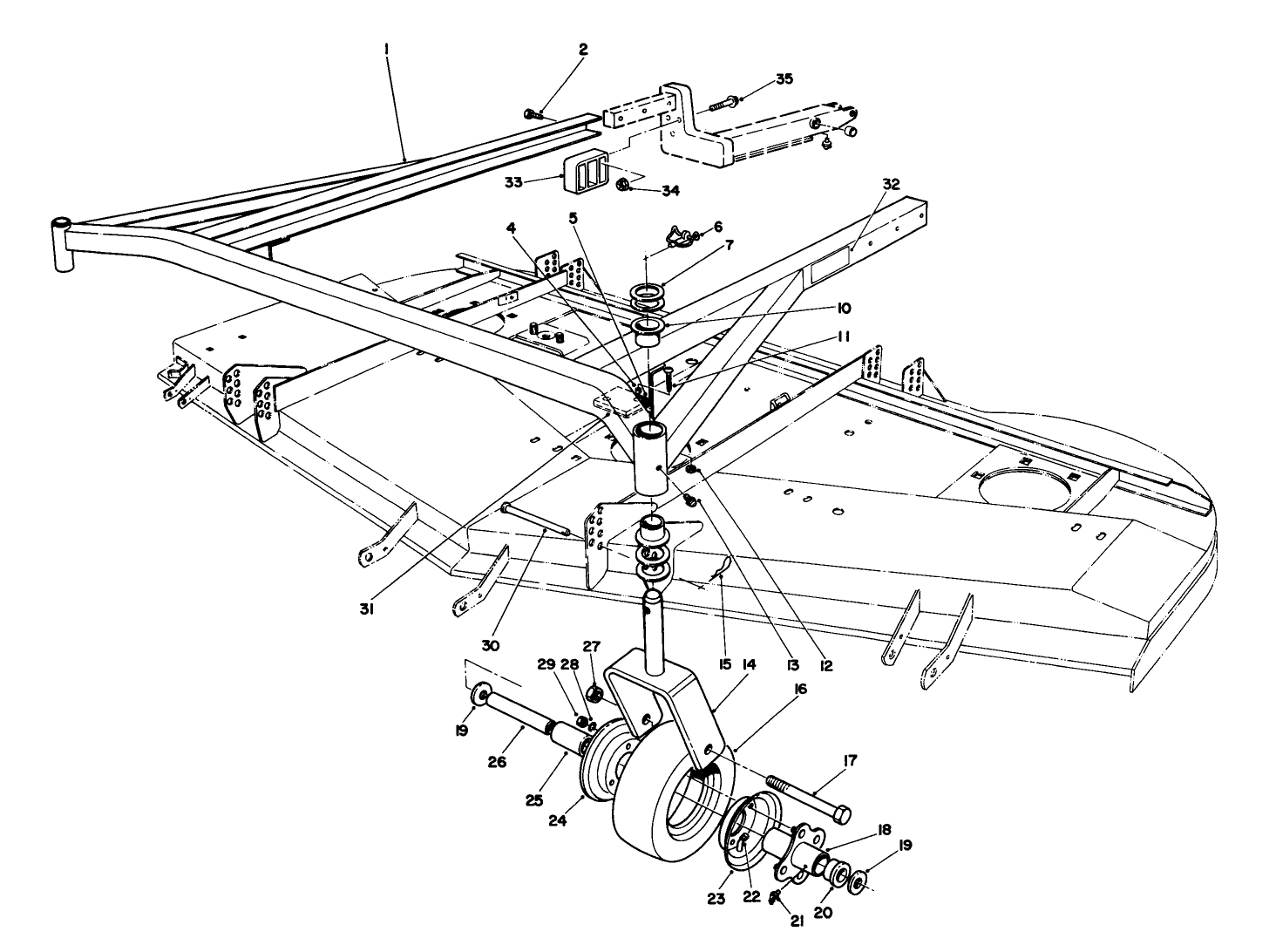 1
2
35
33
34
32
4
5
6
7
10
11
31
30
15
13
12
29
28
27
14
16
19
26
25
24
17
18
19
23
22
21
20